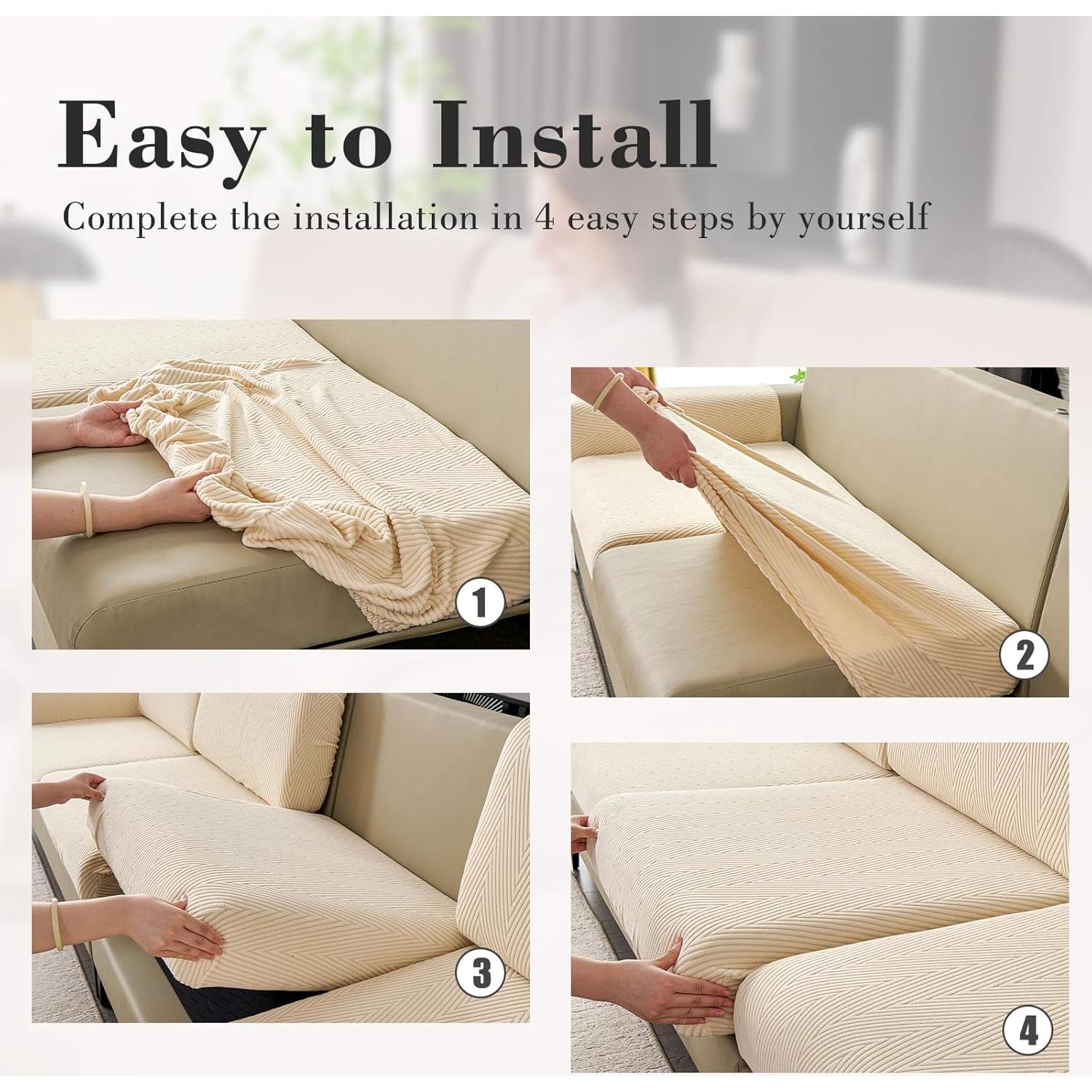 Easy to Install

Complete the installation in 4 easy steps by yourself

1

2

3

4