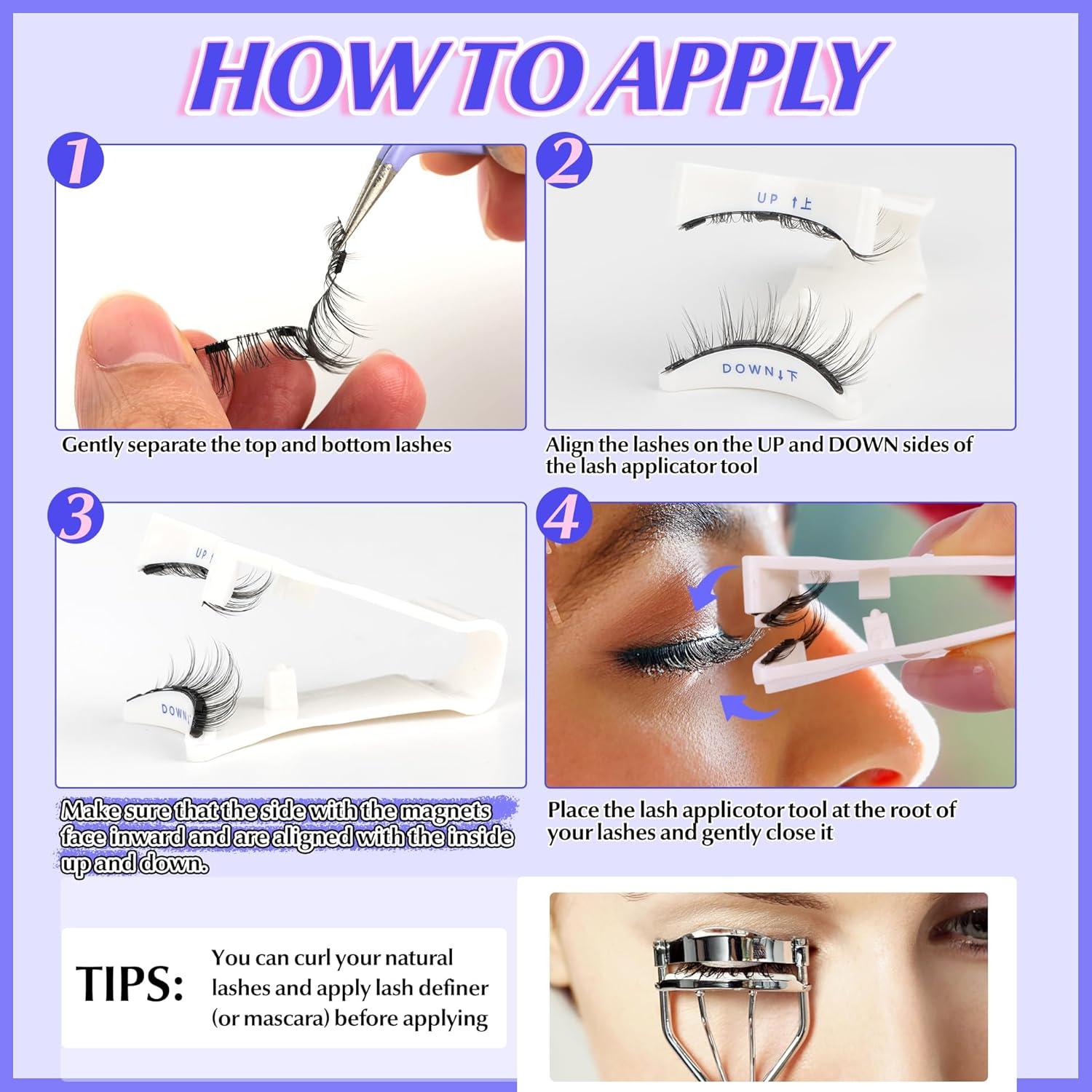 HOW TO APPLY

1

Gently separate the top and bottom lashes

2

UP ↑上

DOWN↓下

Align the lashes on the UP and DOWN sides of the lash applicator tool

3

UP

DOWN

Make sure that the side with the magnets face inward and are aligned with the inside up and down.

4

Place the lash applicotor tool at the root of your lashes and gently close it

TIPS: You can curl your natural lashes and apply lash definer (or mascara) before applying