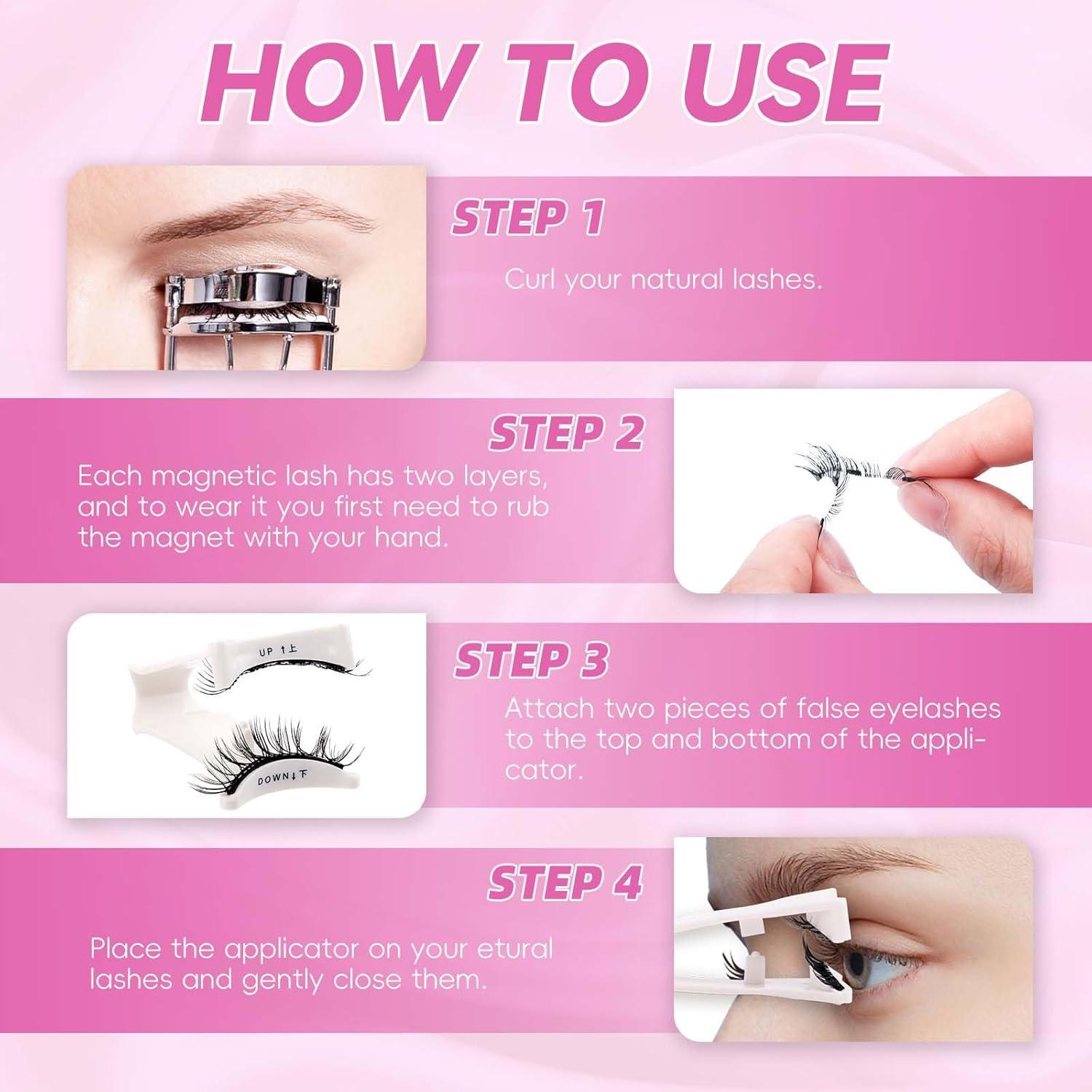 HOW TO USE

STEP 1

Curl your natural lashes.

STEP 2

Each magnetic lash has two layers, and to wear it you first need to rub the magnet with your hand.

UP ↑上

DOWN↓下

STEP 3

Attach two pieces of false eyelashes to the top and bottom of the applicator.

STEP 4

Place the applicator on your etural lashes and gently close them.