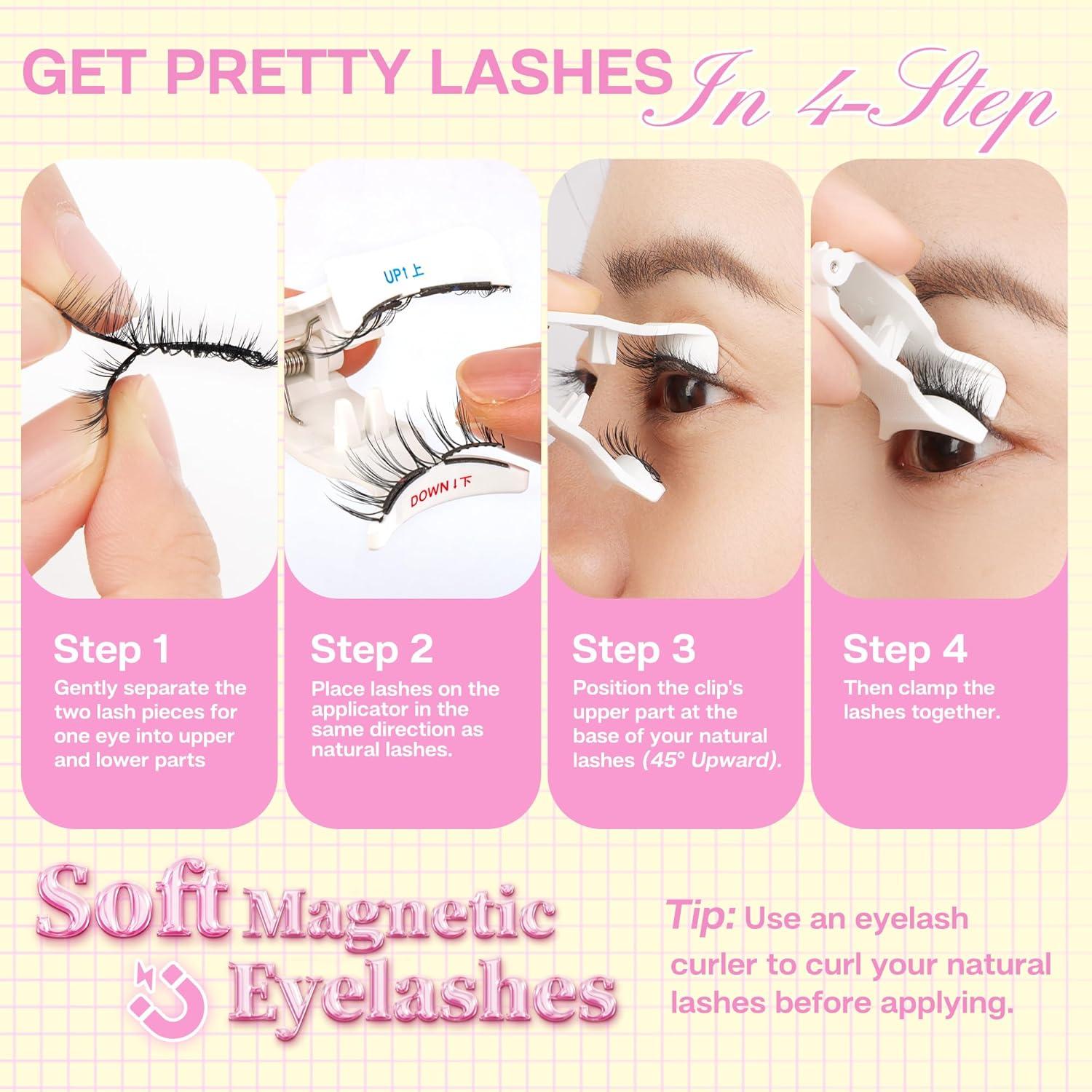 GET PRETTY LASHES In 4-Step

UP↑上

DOWN↓下

Step 1
Gently separate the two lash pieces for one eye into upper and lower parts

Step 2
Place lashes on the applicator in the same direction as natural lashes.

Step 3
Position the clip's upper part at the base of your natural lashes (45° Upward).

Step 4
Then clamp the lashes together.

Soft Magnetic Eyelashes

Tip: Use an eyelash curler to curl your natural lashes before applying.