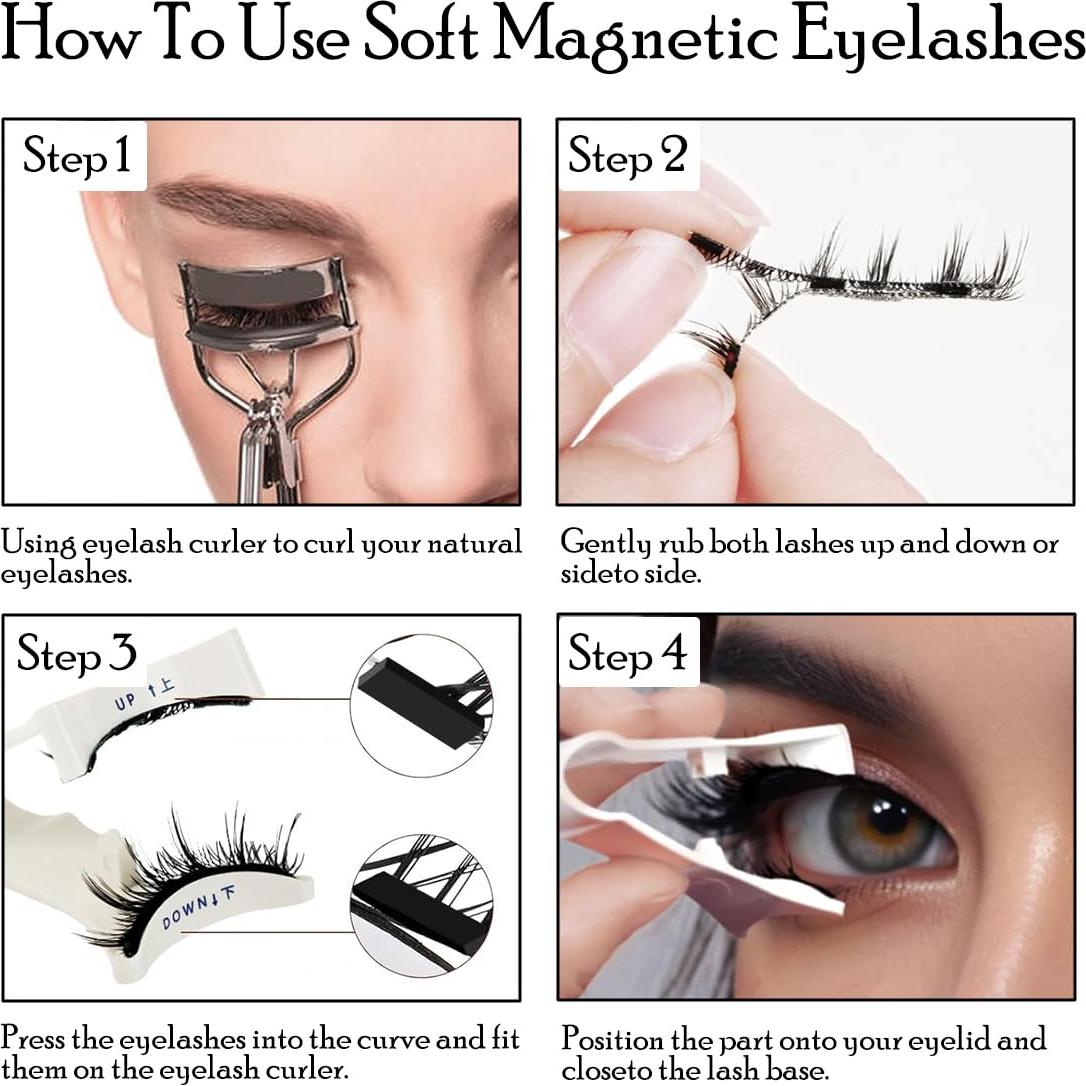 How To Use Soft Magnetic Eyelashes

Step 1

Using eyelash curler to curl your natural eyelashes.

Step 2

Gently rub both lashes up and down or sideto side.

Step 3

UP ↑上

DOWN↓下

Press the eyelashes into the curve and fit them on the eyelash curler.

Step 4

Position the part onto your eyelid and closeto the lash base.