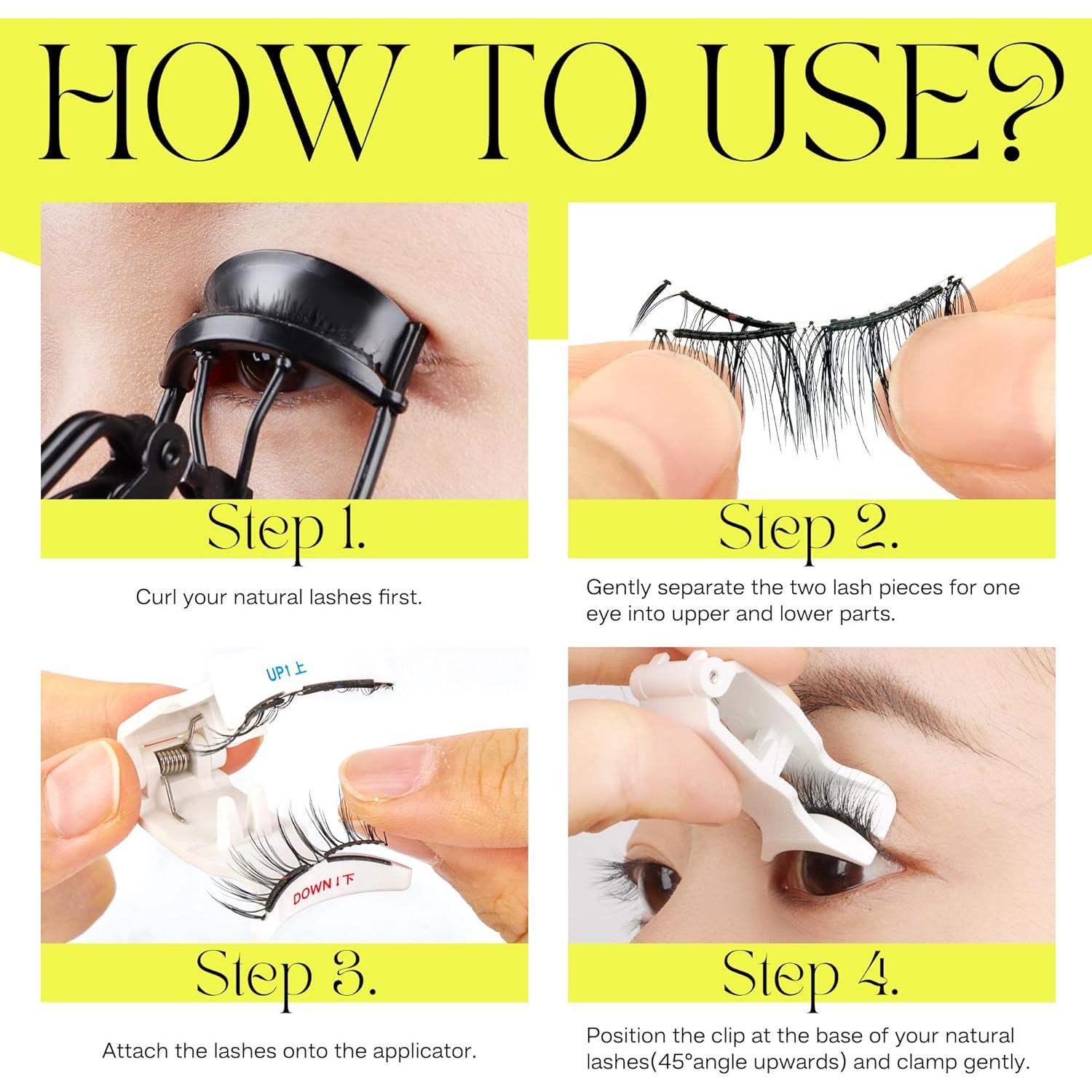 HOW TO USE?

Step 1.

Curl your natural lashes first.

Step 2.

Gently separate the two lash pieces for one eye into upper and lower parts.

UP↑上

DOWN↓下

Step 3.

Attach the lashes onto the applicator.

Step 4.

Position the clip at the base of your natural lashes(45°angle upwards) and clamp gently.