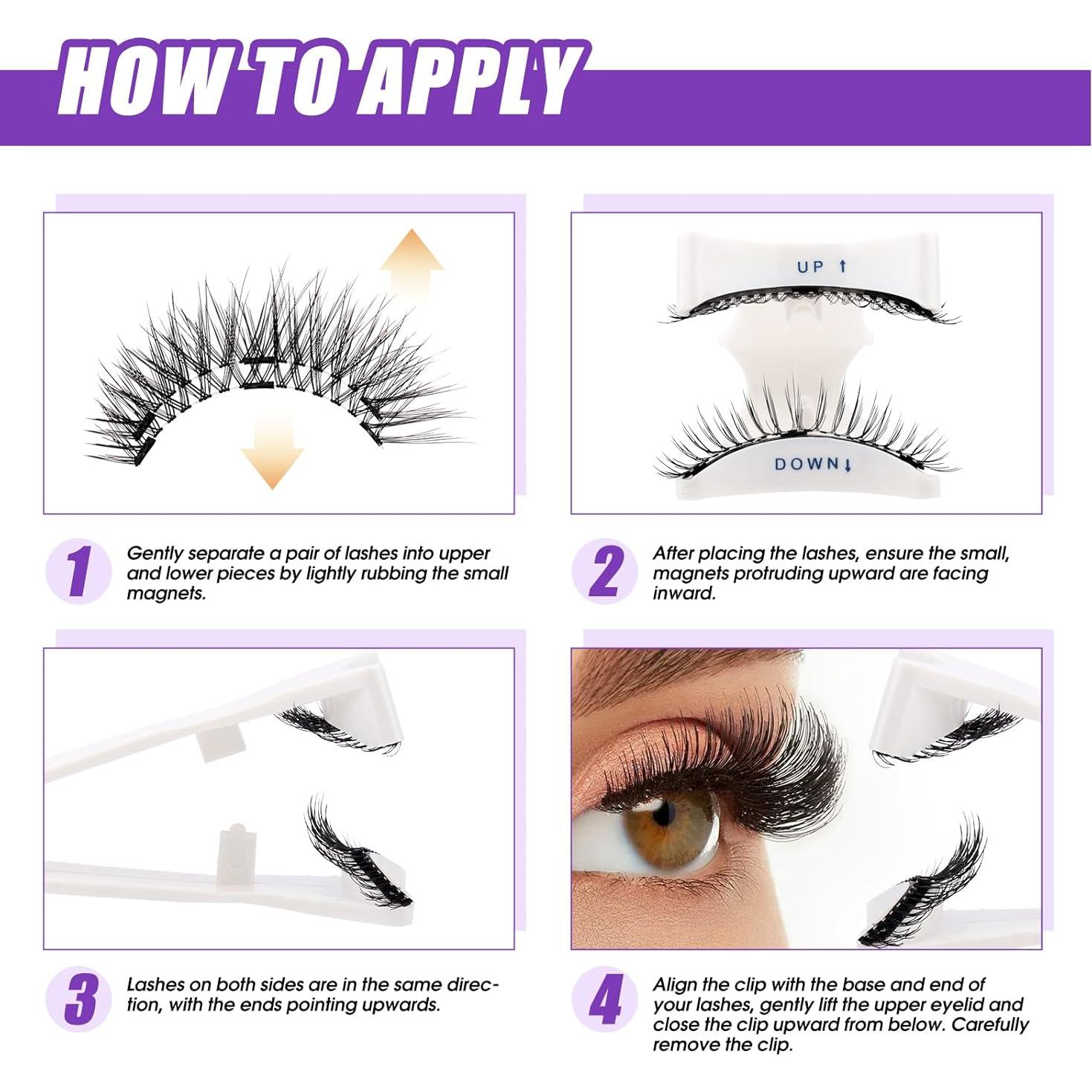 HOW TO APPLY

UP ↑

DOWN ↓

1 Gently separate a pair of lashes into upper and lower pieces by lightly rubbing the small magnets.

2 After placing the lashes, ensure the small, magnets protruding upward are facing inward.

3 Lashes on both sides are in the same direction, with the ends pointing upwards.

4 Align the clip with the base and end of your lashes, gently lift the upper eyelid and close the clip upward from below. Carefully remove the clip.