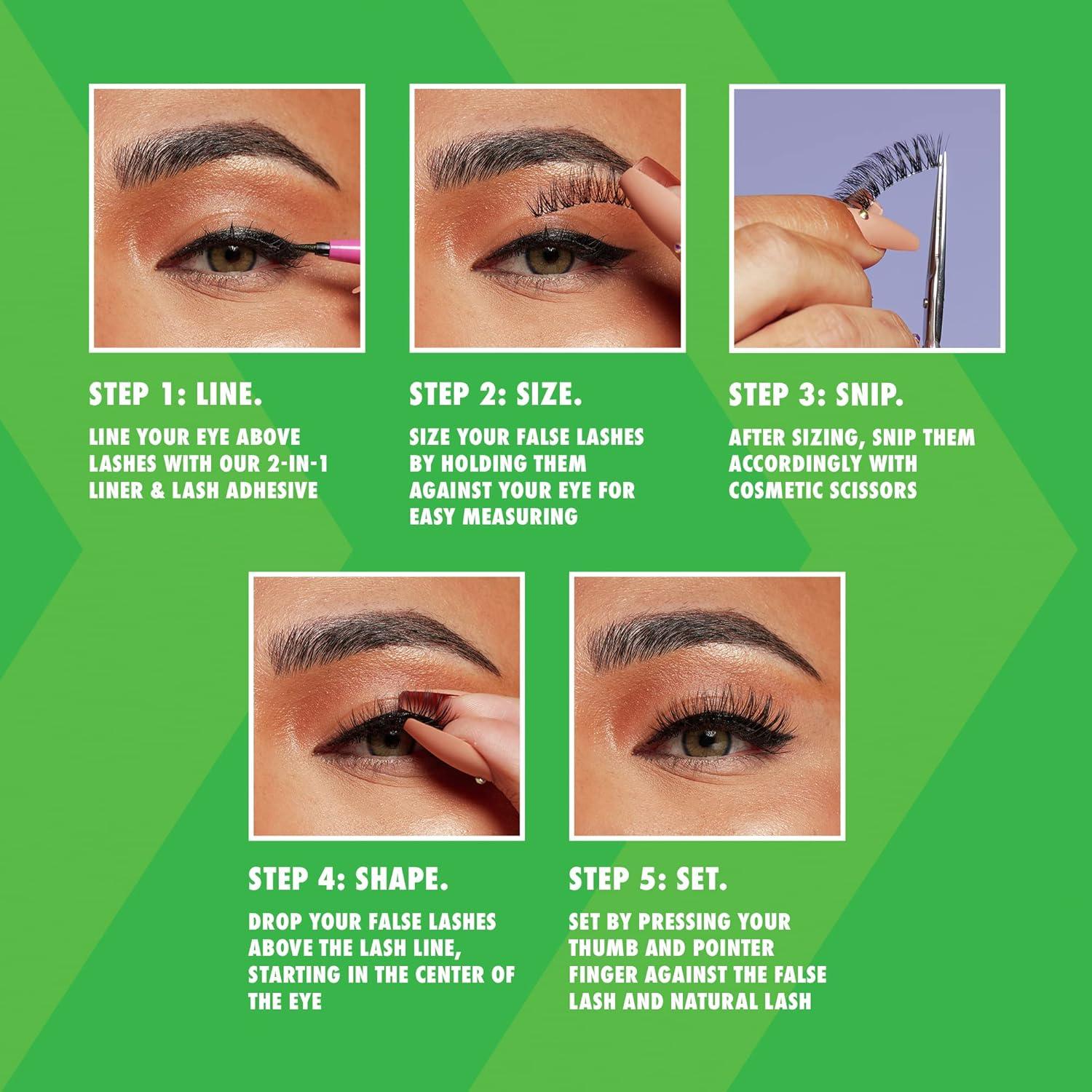 STEP 1: LINE.

LINE YOUR EYE ABOVE LASHES WITH OUR 2-IN-1 LINER & LASH ADHESIVE

STEP 2: SIZE.

SIZE YOUR FALSE LASHES BY HOLDING THEM AGAINST YOUR EYE FOR EASY MEASURING

STEP 3: SNIP.

AFTER SIZING, SNIP THEM ACCORDINGLY WITH COSMETIC SCISSORS

STEP 4: SHAPE.

DROP YOUR FALSE LASHES ABOVE THE LASH LINE, STARTING IN THE CENTER OF THE EYE

STEP 5: SET.

SET BY PRESSING YOUR THUMB AND POINTER FINGER AGAINST THE FALSE LASH AND NATURAL LASH