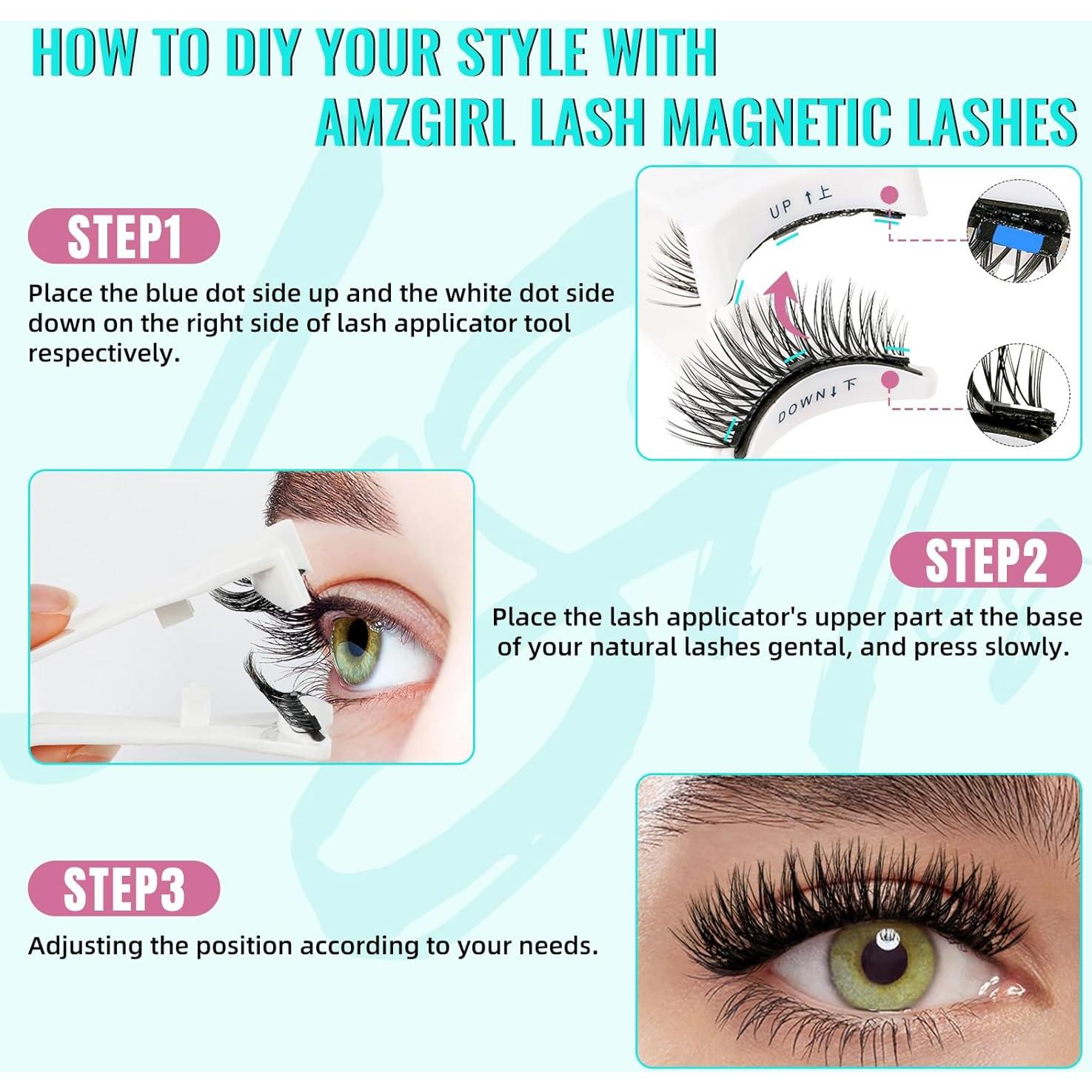 HOW TO DIY YOUR STYLE WITH
AMZGIRL LASH MAGNETIC LASHES

STEP1

Place the blue dot side up and the white dot side down on the right side of lash applicator tool respectively.

UP ↑上

DOWN↓下

STEP2

Place the lash applicator's upper part at the base of your natural lashes gental, and press slowly.

STEP3

Adjusting the position according to your needs.