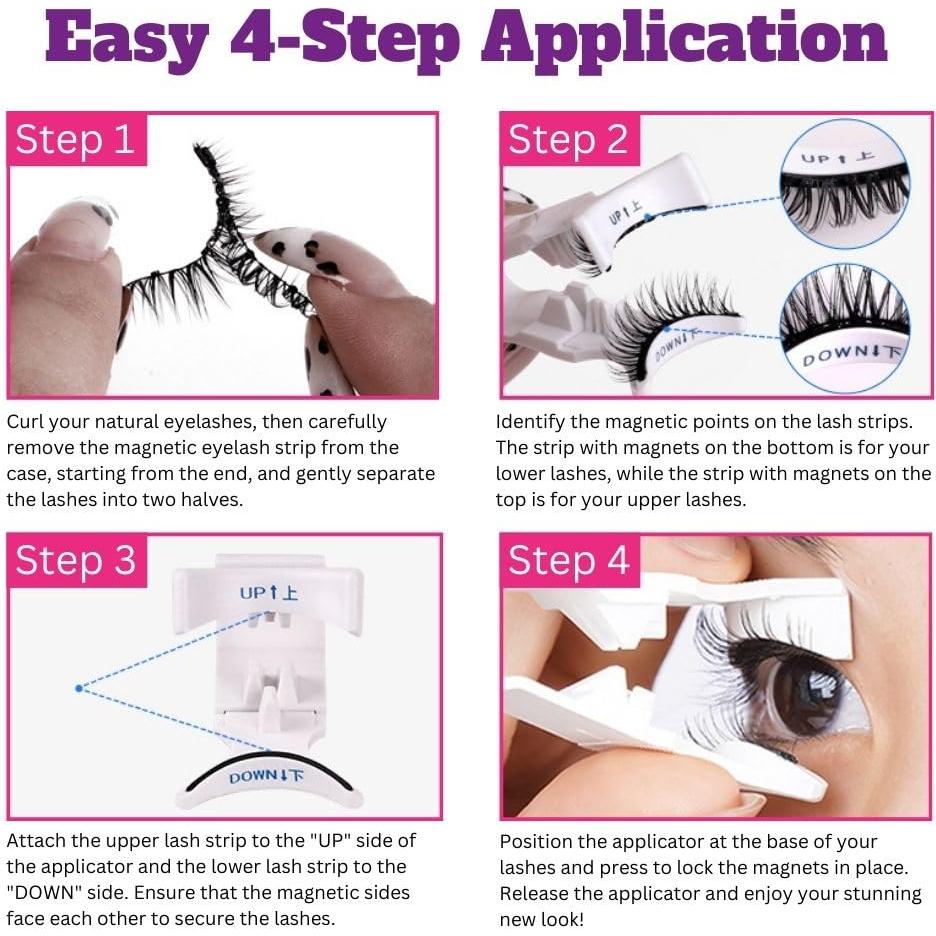 Easy 4-Step Application

Step 1

Curl your natural eyelashes, then carefully remove the magnetic eyelash strip from the case, starting from the end, and gently separate the lashes into two halves.

Step 2

UP↑上

UP↑上

DOWN↓下

DOWN↓下

Identify the magnetic points on the lash strips. The strip with magnets on the bottom is for your lower lashes, while the strip with magnets on the top is for your upper lashes.

Step 3

UP↑上

DOWN↓下

Attach the upper lash strip to the "UP" side of the applicator and the lower lash strip to the "DOWN" side. Ensure that the magnetic sides face each other to secure the lashes.

Step 4

Position the applicator at the base of your lashes and press to lock the magnets in place. Release the applicator and enjoy your stunning new look!