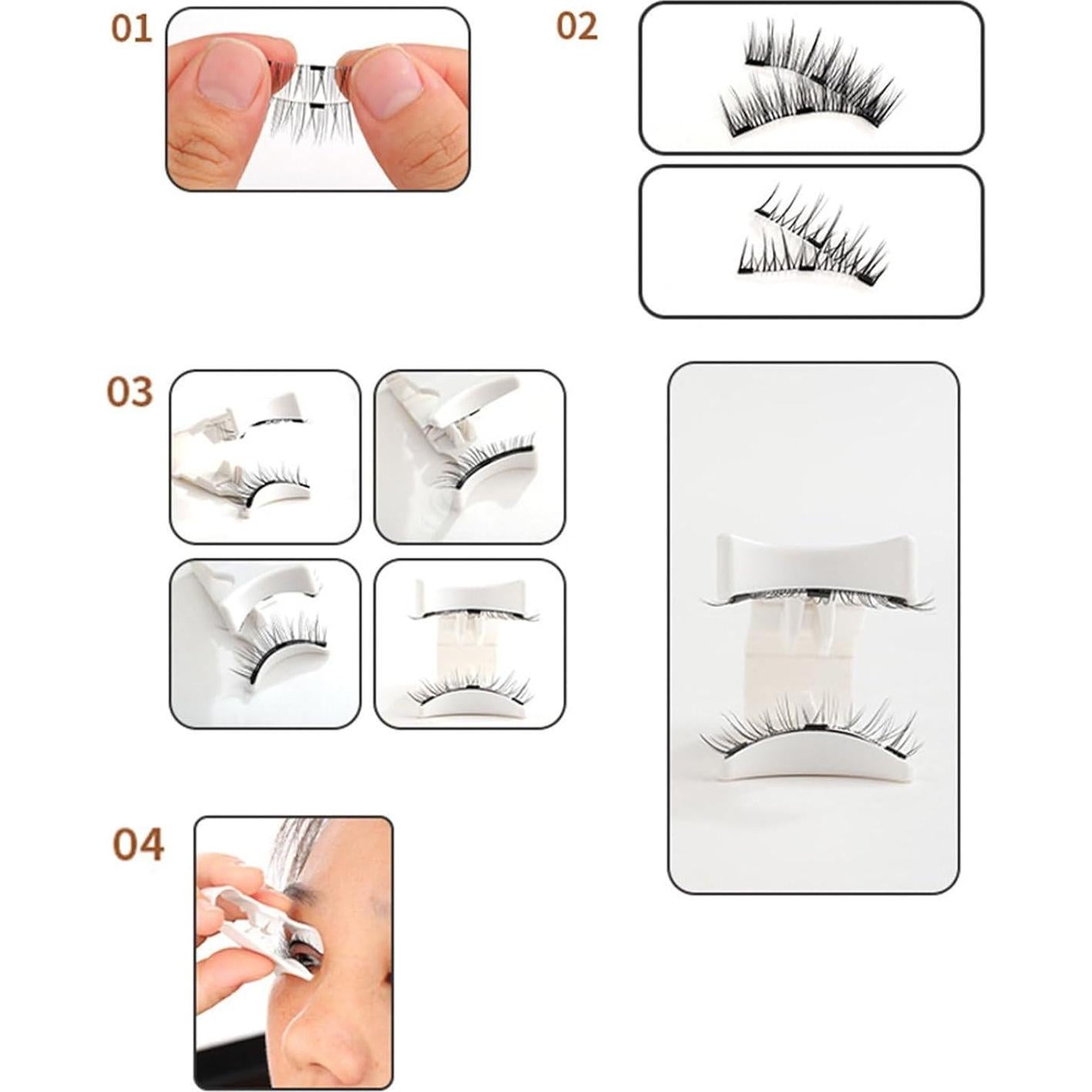 01

02

03

04