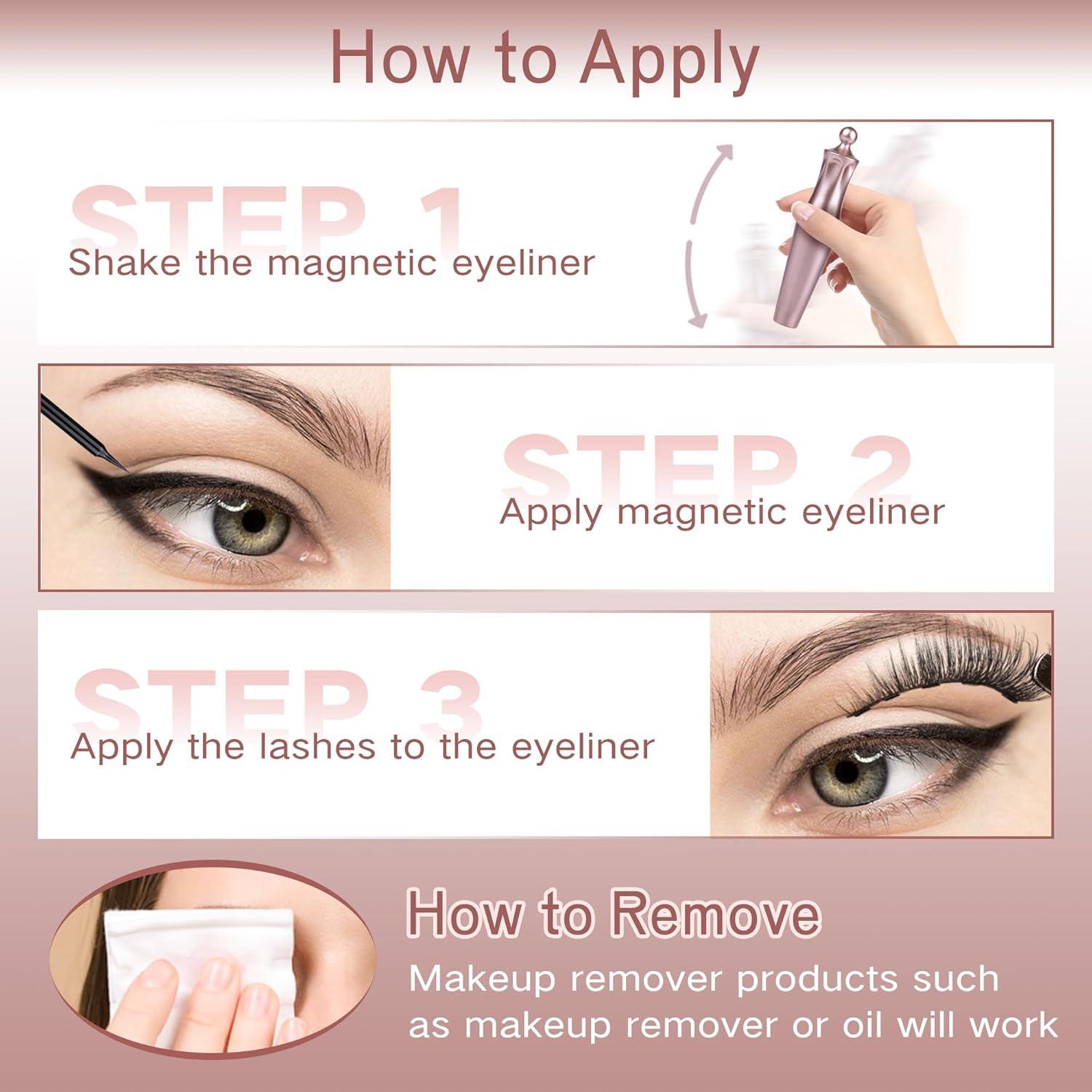 How to Apply

STEP 1
Shake the magnetic eyeliner

STEP 2
Apply magnetic eyeliner

STEP 3
Apply the lashes to the eyeliner

How to Remove
Makeup remover products such as makeup remover or oil will work