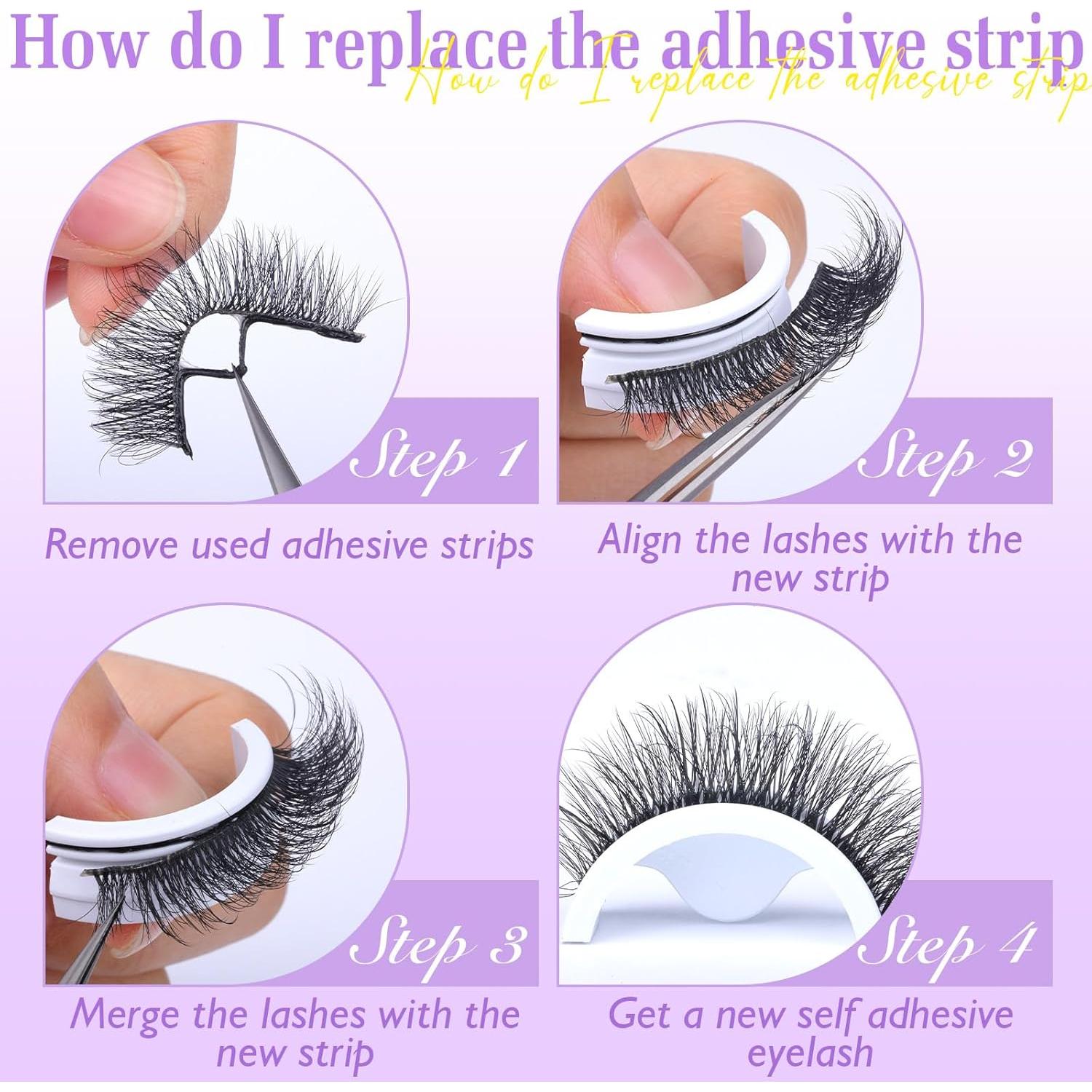 How do I replace the adhesive strip
How do I replace the adhesive strip

Step 1
Remove used adhesive strips

Step 2
Align the lashes with the new strip

Step 3
Merge the lashes with the new strip

Step 4
Get a new self adhesive eyelash