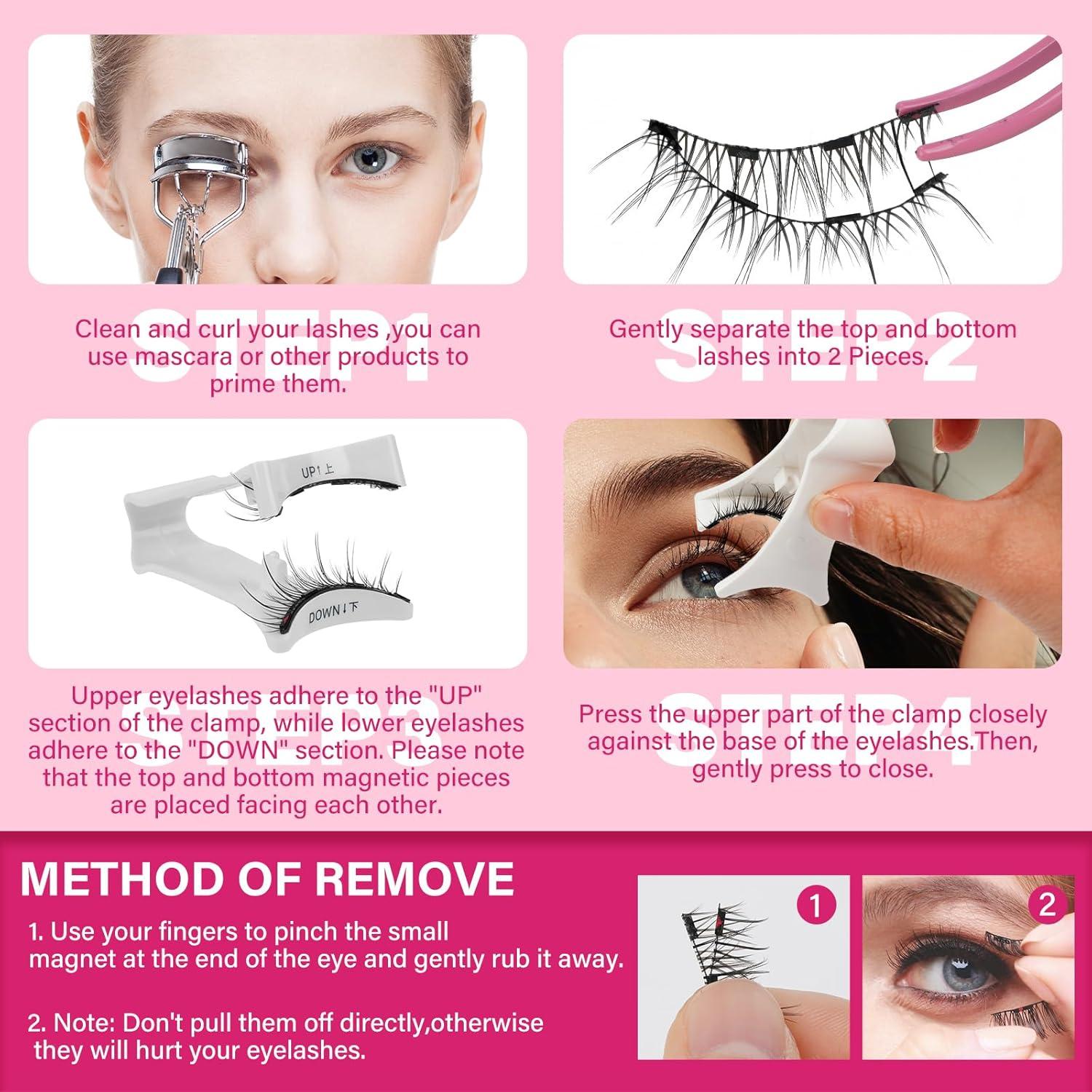 STEP1

Clean and curl your lashes ,you can use mascara or other products to prime them.

STEP2

Gently separate the top and bottom lashes into 2 Pieces.

UP↑上

DOWN↓下

STEP3

Upper eyelashes adhere to the "UP" section of the clamp, while lower eyelashes adhere to the "DOWN" section. Please note that the top and bottom magnetic pieces are placed facing each other.

STEP4

Press the upper part of the clamp closely against the base of the eyelashes.Then, gently press to close.

METHOD OF REMOVE

1. Use your fingers to pinch the small magnet at the end of the eye and gently rub it away.

2. Note: Don't pull them off directly,otherwise they will hurt your eyelashes.

1

2