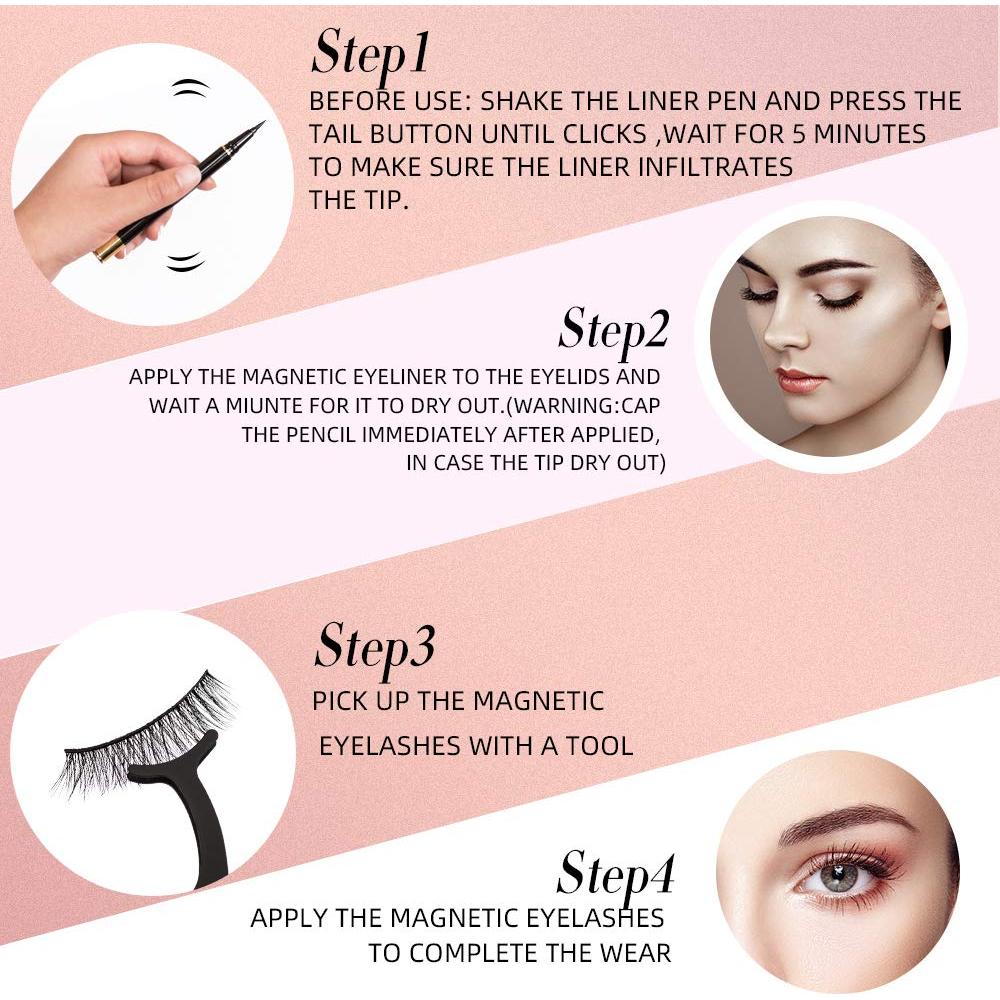 Step1

BEFORE USE: SHAKE THE LINER PEN AND PRESS THE TAIL BUTTON UNTIL CLICKS ,WAIT FOR 5 MINUTES TO MAKE SURE THE LINER INFILTRATES THE TIP.

Step2

APPLY THE MAGNETIC EYELINER TO THE EYELIDS AND WAIT A MIUNTE FOR IT TO DRY OUT.(WARNING:CAP THE PENCIL IMMEDIATELY AFTER APPLIED, IN CASE THE TIP DRY OUT)

Step3

PICK UP THE MAGNETIC EYELASHES WITH A TOOL

Step4

APPLY THE MAGNETIC EYELASHES TO COMPLETE THE WEAR