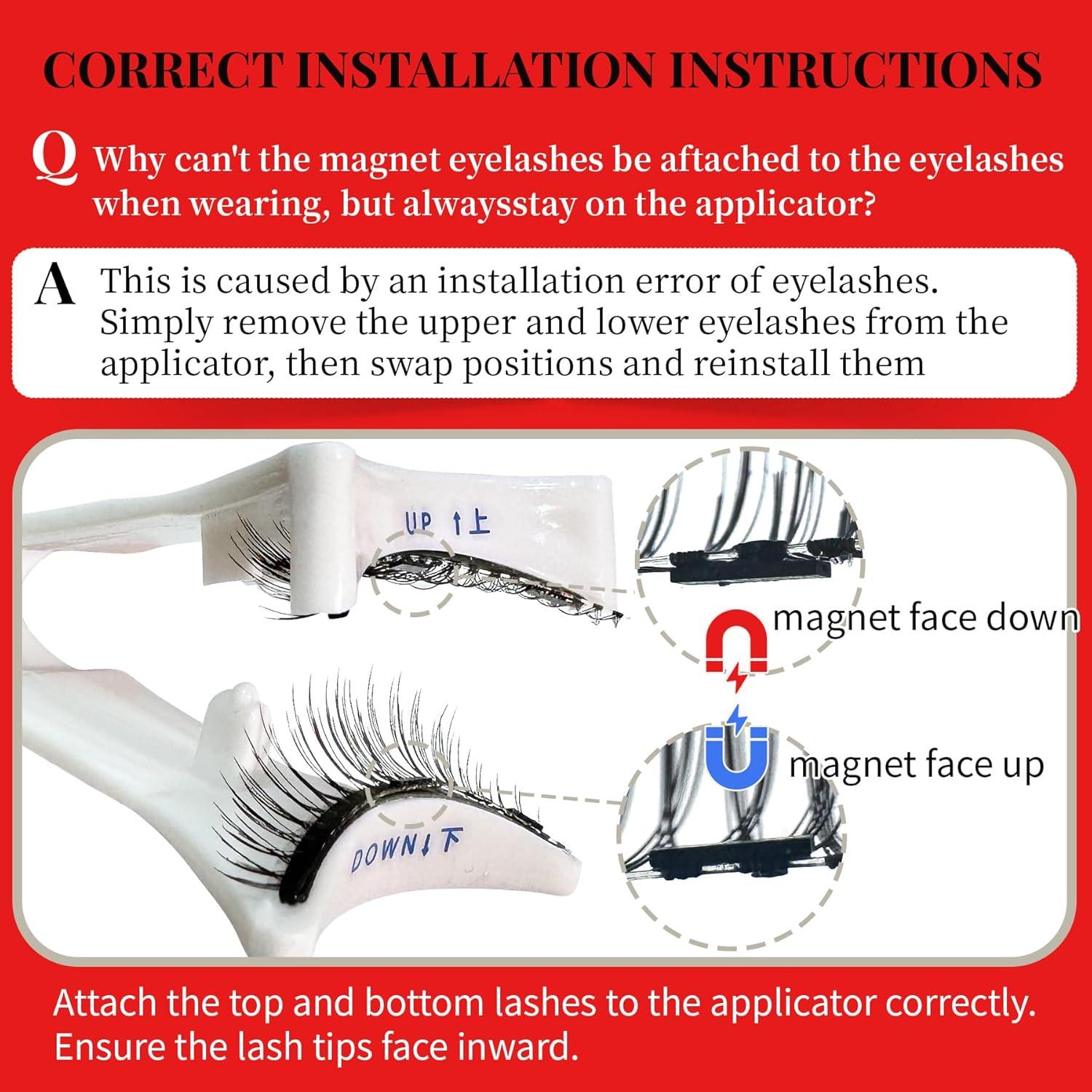 CORRECT INSTALLATION INSTRUCTIONS

Q Why can't the magnet eyelashes be aftached to the eyelashes when wearing, but alwaysstay on the applicator?

A This is caused by an installation error of eyelashes. Simply remove the upper and lower eyelashes from the applicator, then swap positions and reinstall them

UP ↑上

magnet face down

magnet face up

DOWN↓下

Attach the top and bottom lashes to the applicator correctly. Ensure the lash tips face inward.