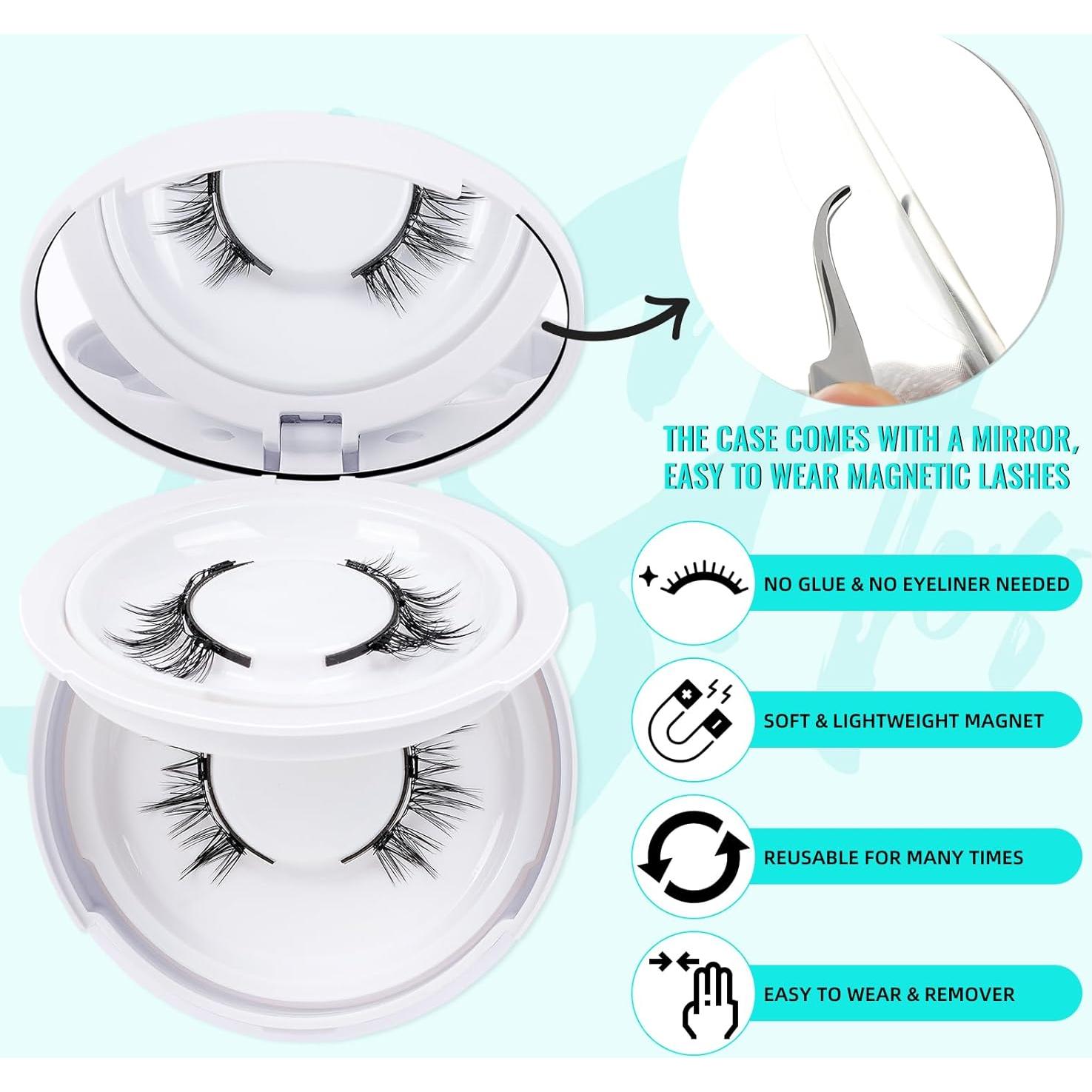 THE CASE COMES WITH A MIRROR, EASY TO WEAR MAGNETIC LASHES

NO GLUE & NO EYELINER NEEDED

SOFT & LIGHTWEIGHT MAGNET

REUSABLE FOR MANY TIMES

EASY TO WEAR & REMOVER