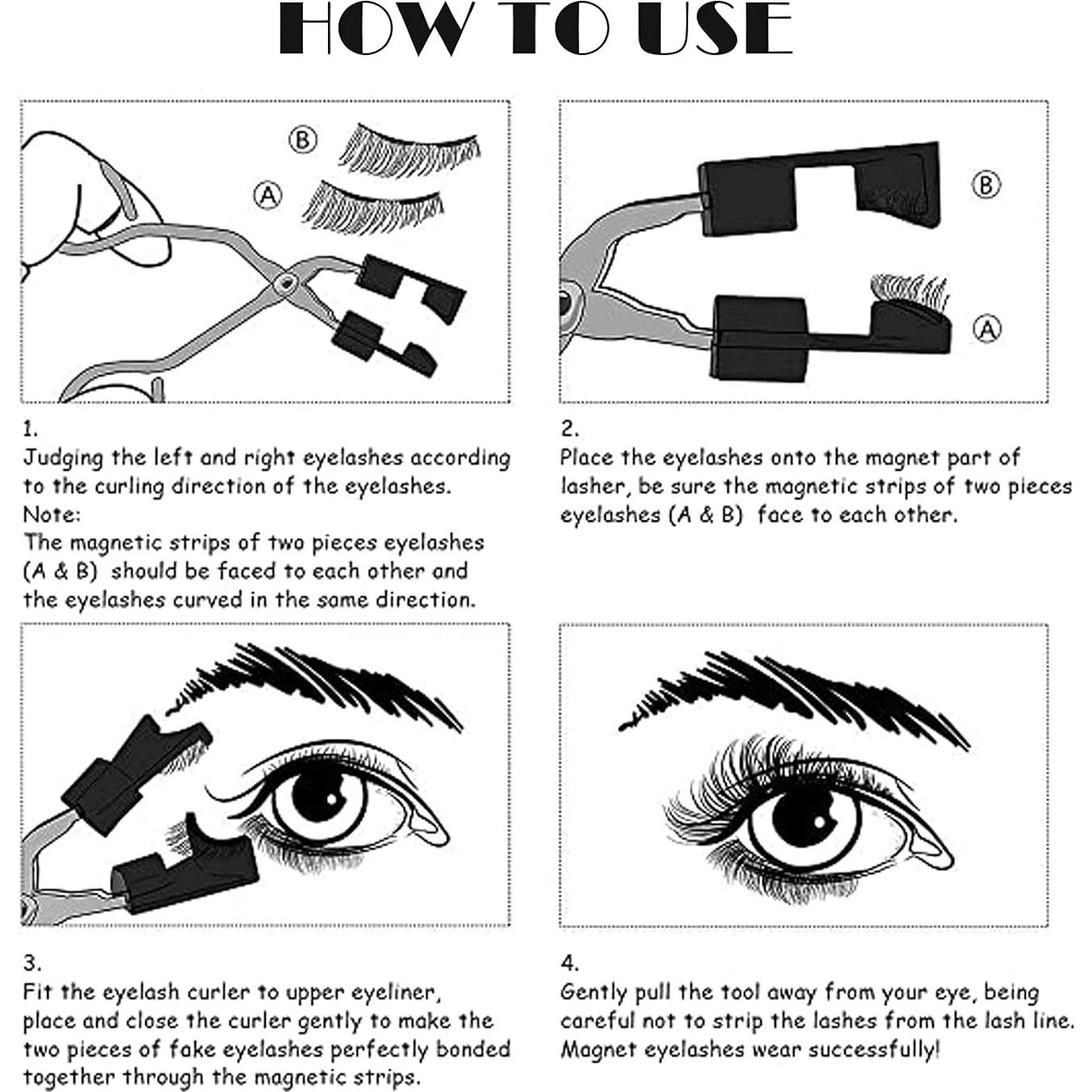 HOW TO USE

B

A

B

A

1.
Judging the left and right eyelashes according to the curling direction of the eyelashes.
Note:
The magnetic strips of two pieces eyelashes (A & B) should be faced to each other and the eyelashes curved in the same direction.

2.
Place the eyelashes onto the magnet part of lasher, be sure the magnetic strips of two pieces eyelashes (A & B) face to each other.

3.
Fit the eyelash curler to upper eyeliner, place and close the curler gently to make the two pieces of fake eyelashes perfectly bonded together through the magnetic strips.

4.
Gently pull the tool away from your eye, being careful not to strip the lashes from the lash line. Magnet eyelashes wear successfully!