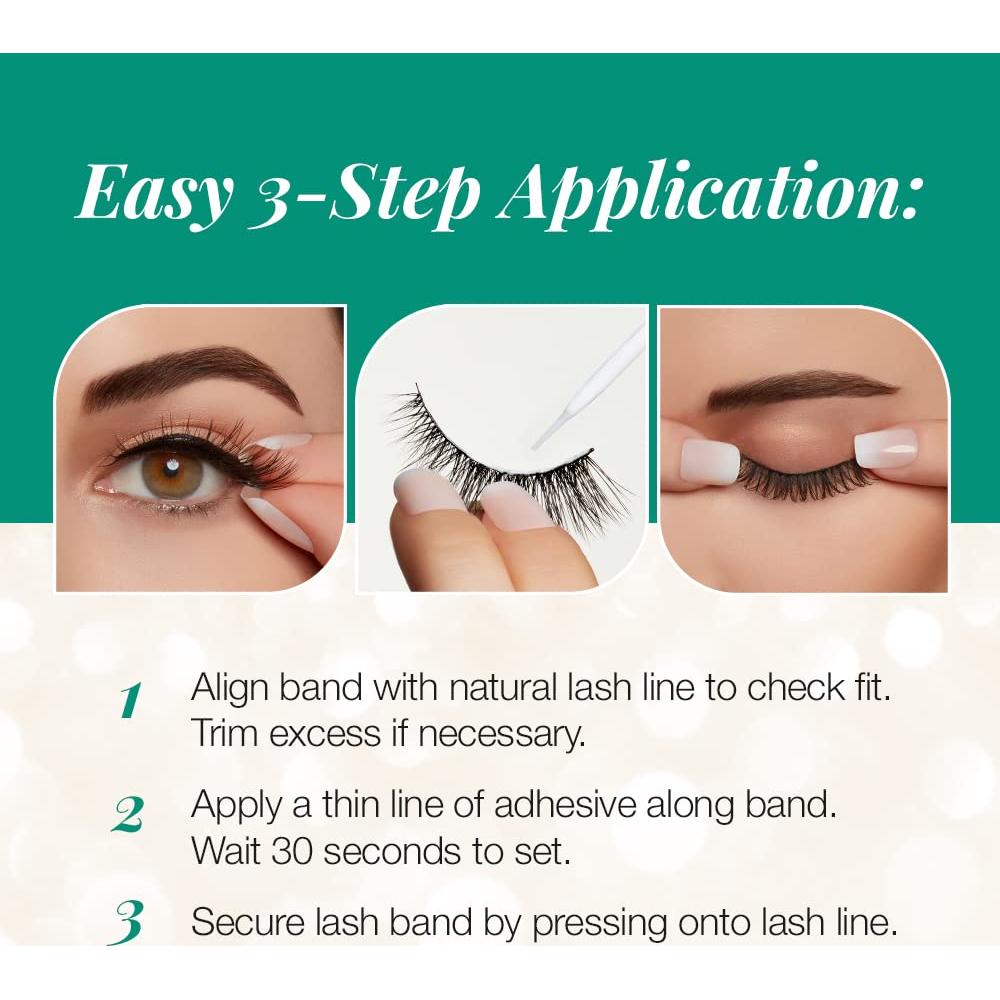 Easy 3-Step Application:

1 Align band with natural lash line to check fit. Trim excess if necessary.

2 Apply a thin line of adhesive along band. Wait 30 seconds to set.

3 Secure lash band by pressing onto lash line.