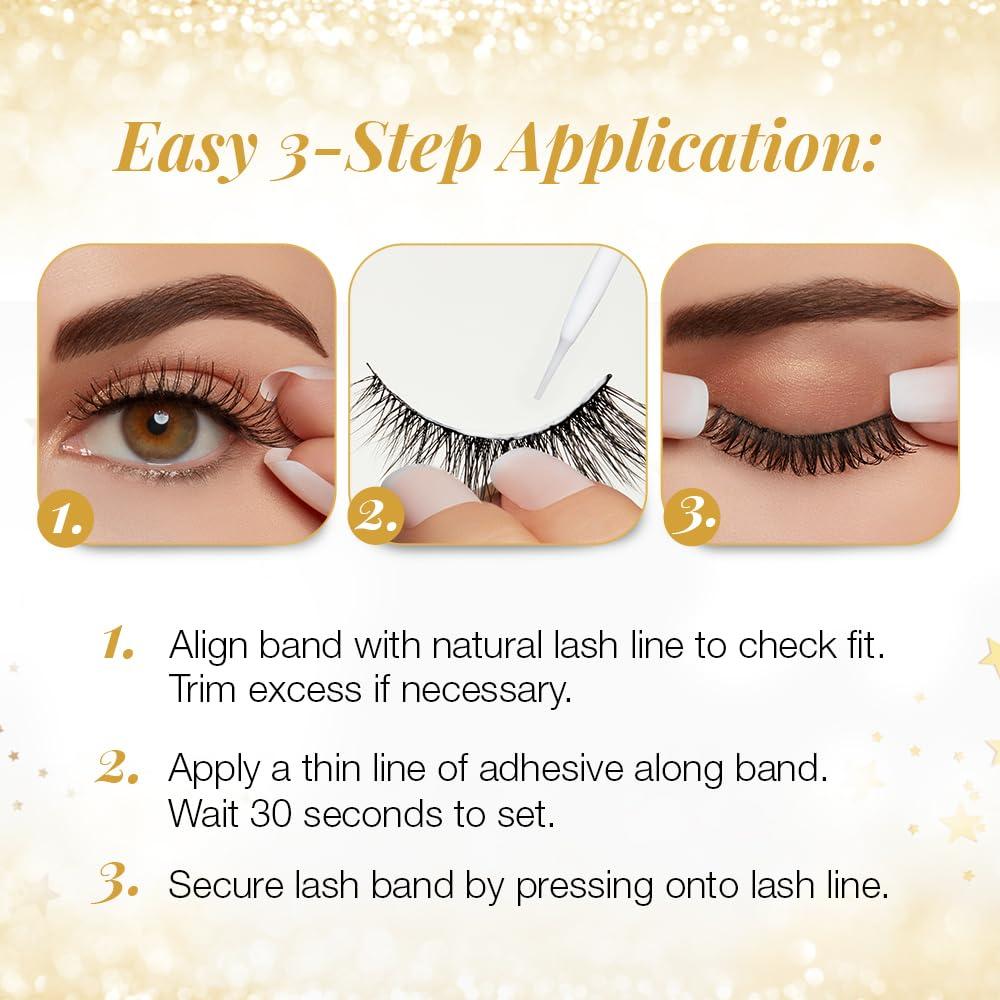 Easy 3-Step Application:

1.

2.

3.

1. Align band with natural lash line to check fit. Trim excess if necessary.

2. Apply a thin line of adhesive along band. Wait 30 seconds to set.

3. Secure lash band by pressing onto lash line.