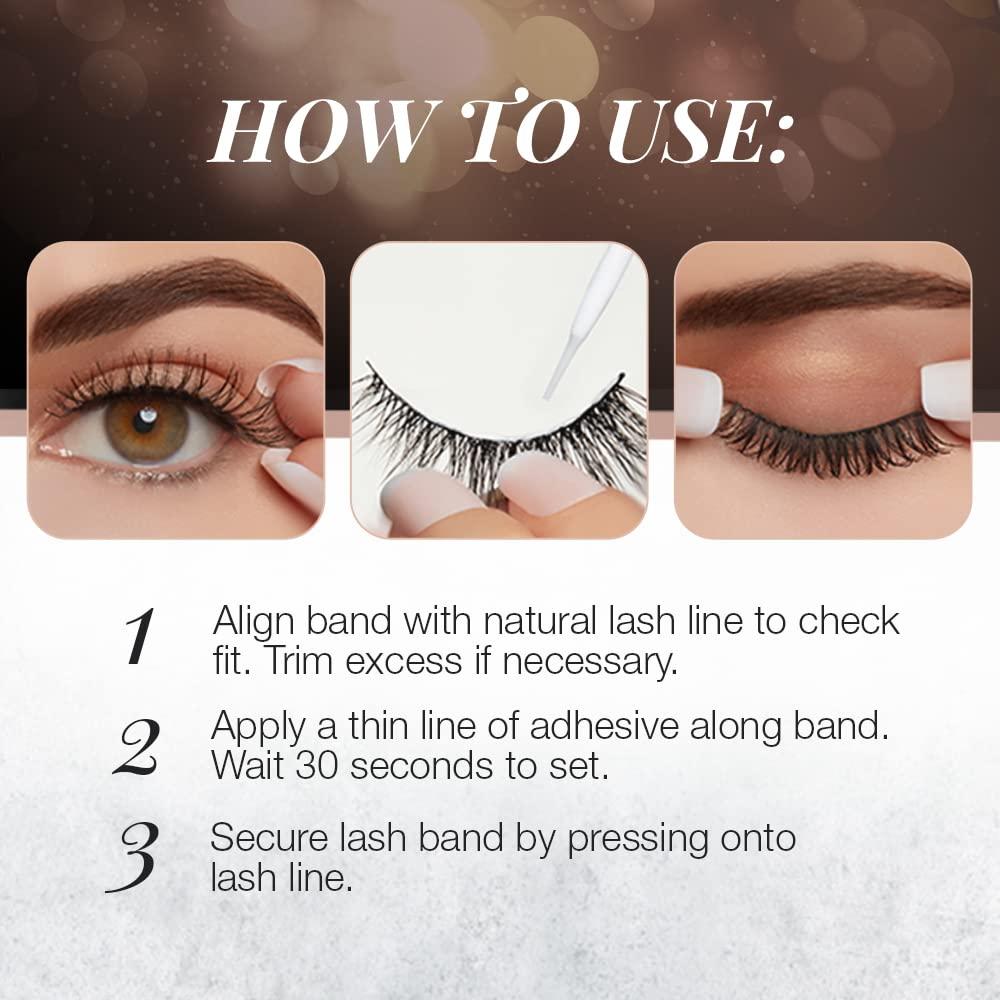 HOW TO USE:

1 Align band with natural lash line to check fit. Trim excess if necessary.

2 Apply a thin line of adhesive along band. Wait 30 seconds to set.

3 Secure lash band by pressing onto lash line.