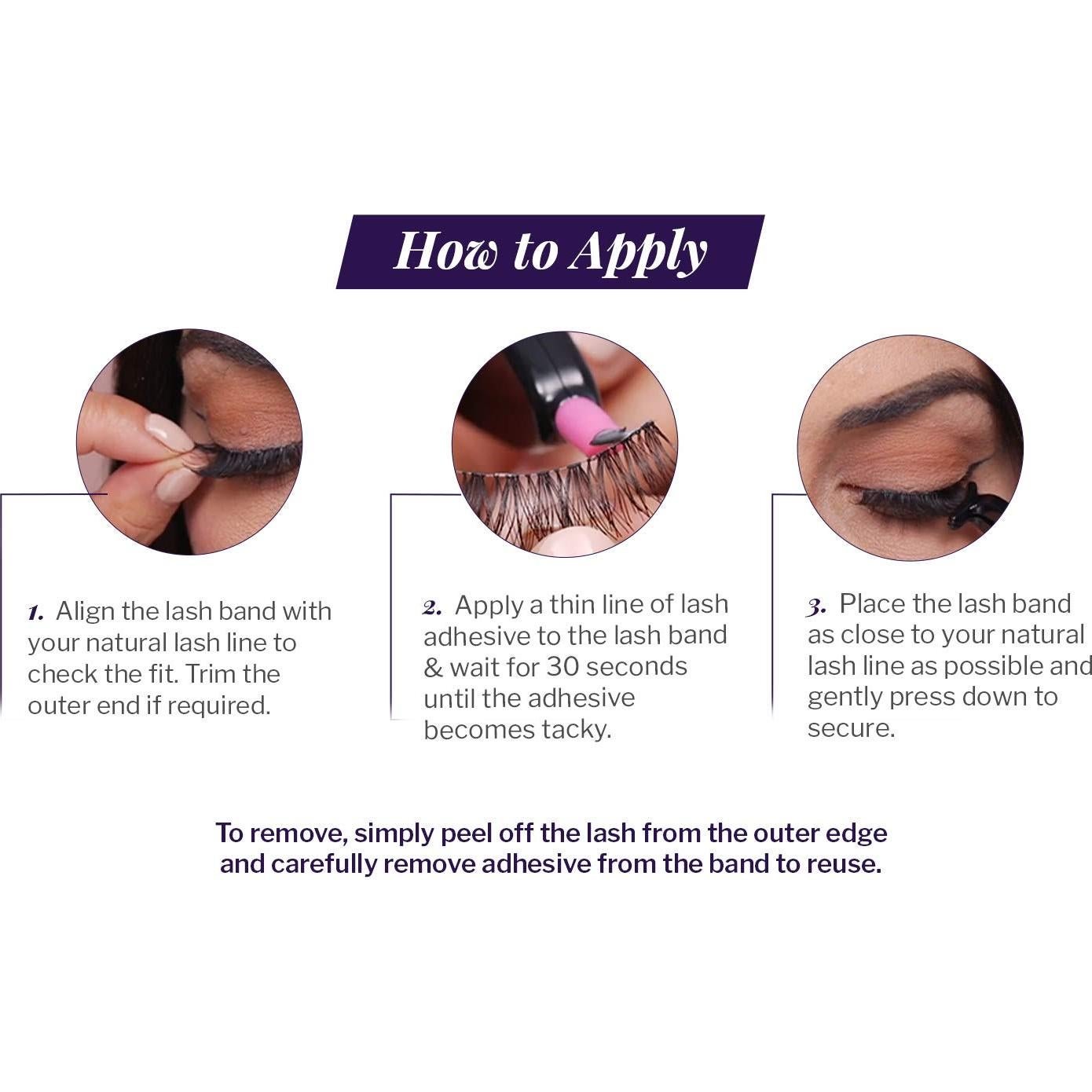 How to Apply

1. Align the lash band with your natural lash line to check the fit. Trim the outer end if required.

2. Apply a thin line of lash adhesive to the lash band & wait for 30 seconds until the adhesive becomes tacky.

3. Place the lash band as close to your natural lash line as possible and gently press down to secure.

To remove, simply peel off the lash from the outer edge and carefully remove adhesive from the band to reuse.