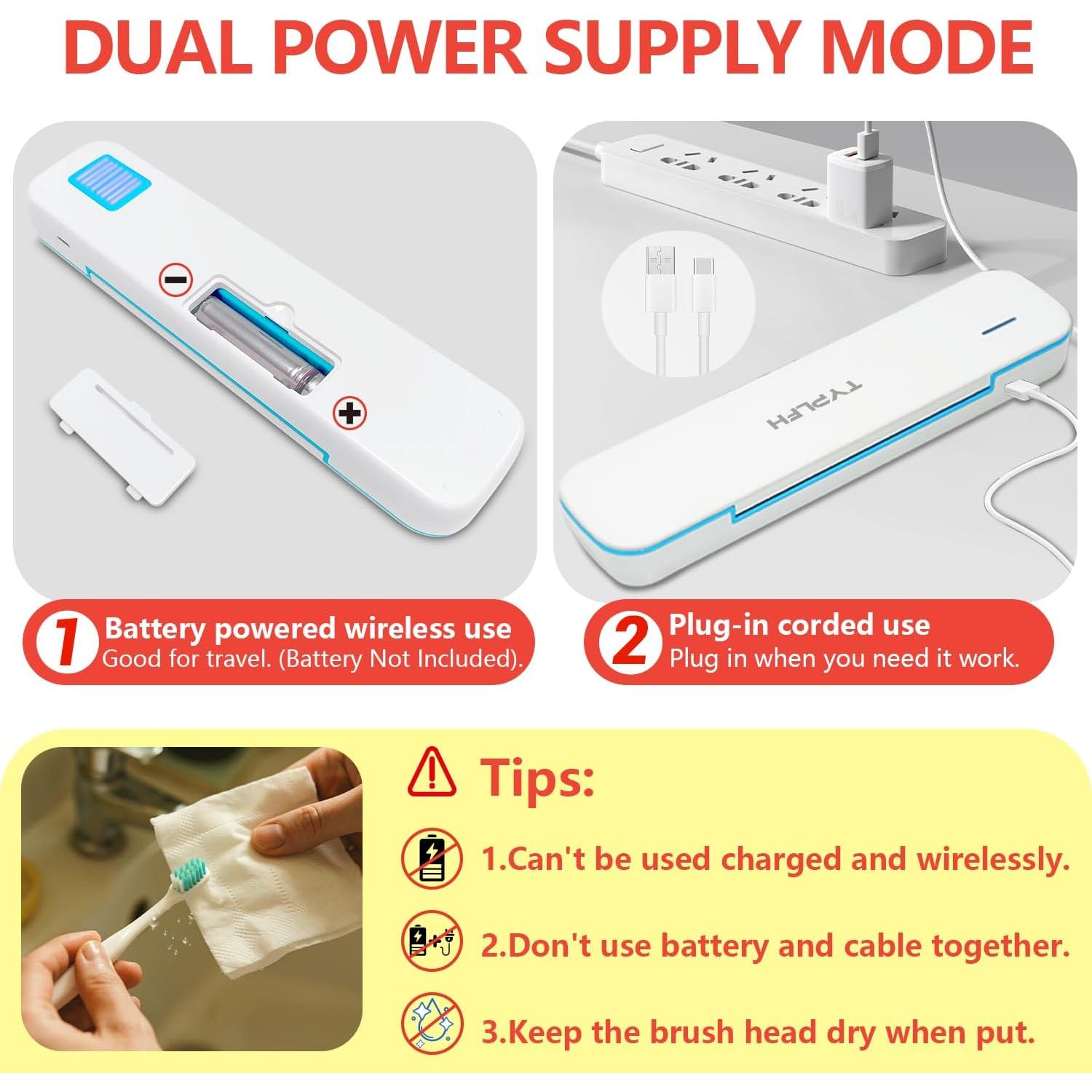 DUAL POWER SUPPLY MODE

TYPLFH

1 Battery powered wireless use
Good for travel. (Battery Not Included).

2 Plug-in corded use
Plug in when you need it work.

Tips:

1.Can't be used charged and wirelessly.

2.Don't use battery and cable together.

3.Keep the brush head dry when put.