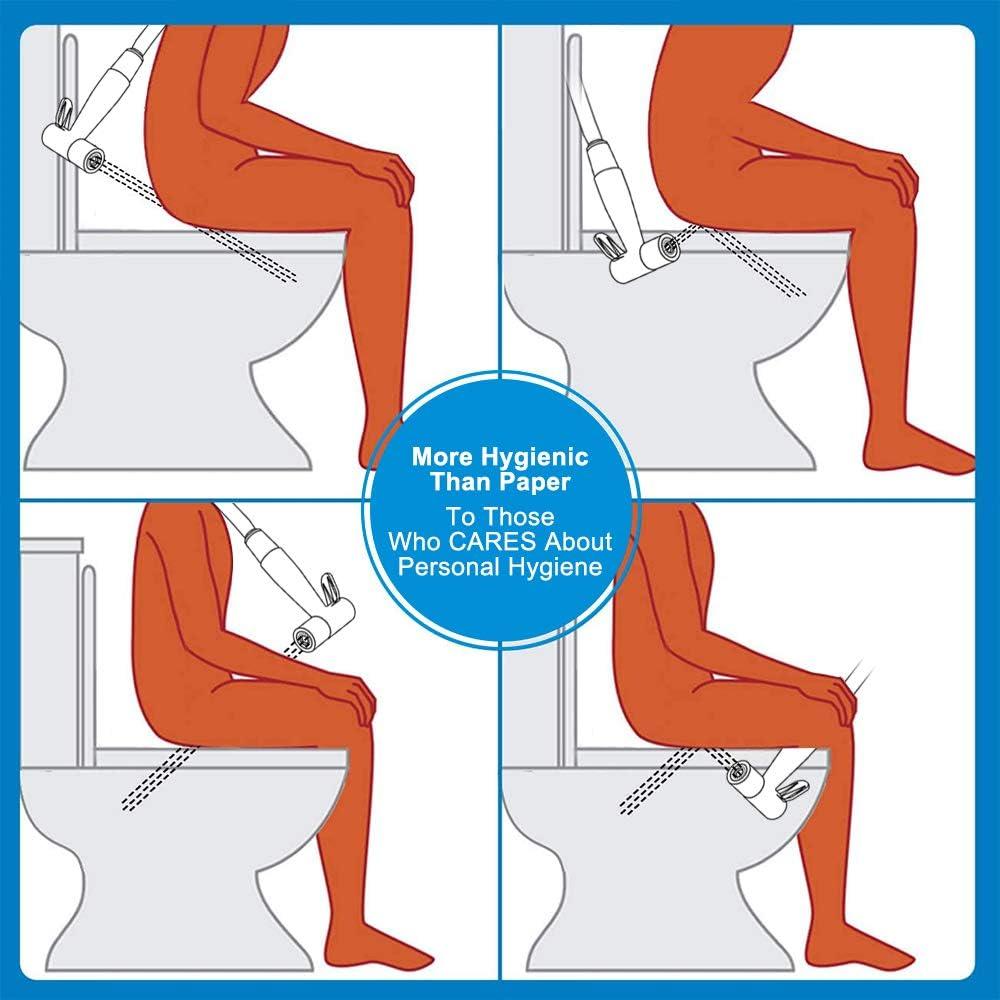 More Hygienic Than Paper

To Those Who CARES About Personal Hygiene