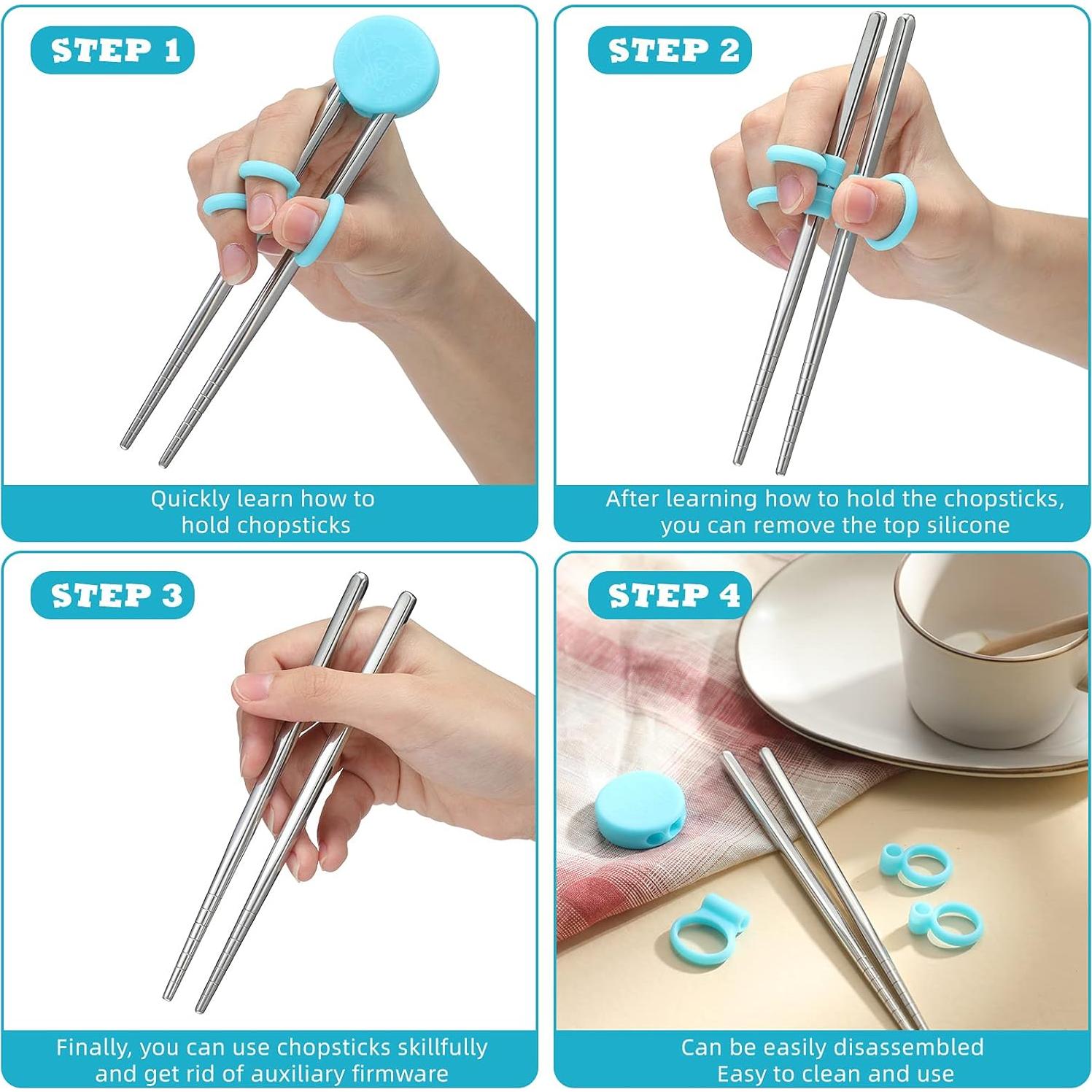 STEP 1

Quickly learn how to hold chopsticks

STEP 2

After learning how to hold the chopsticks, you can remove the top silicone

STEP 3

Finally, you can use chopsticks skillfully and get rid of auxiliary firmware

STEP 4

Can be easily disassembled
Easy to clean and use