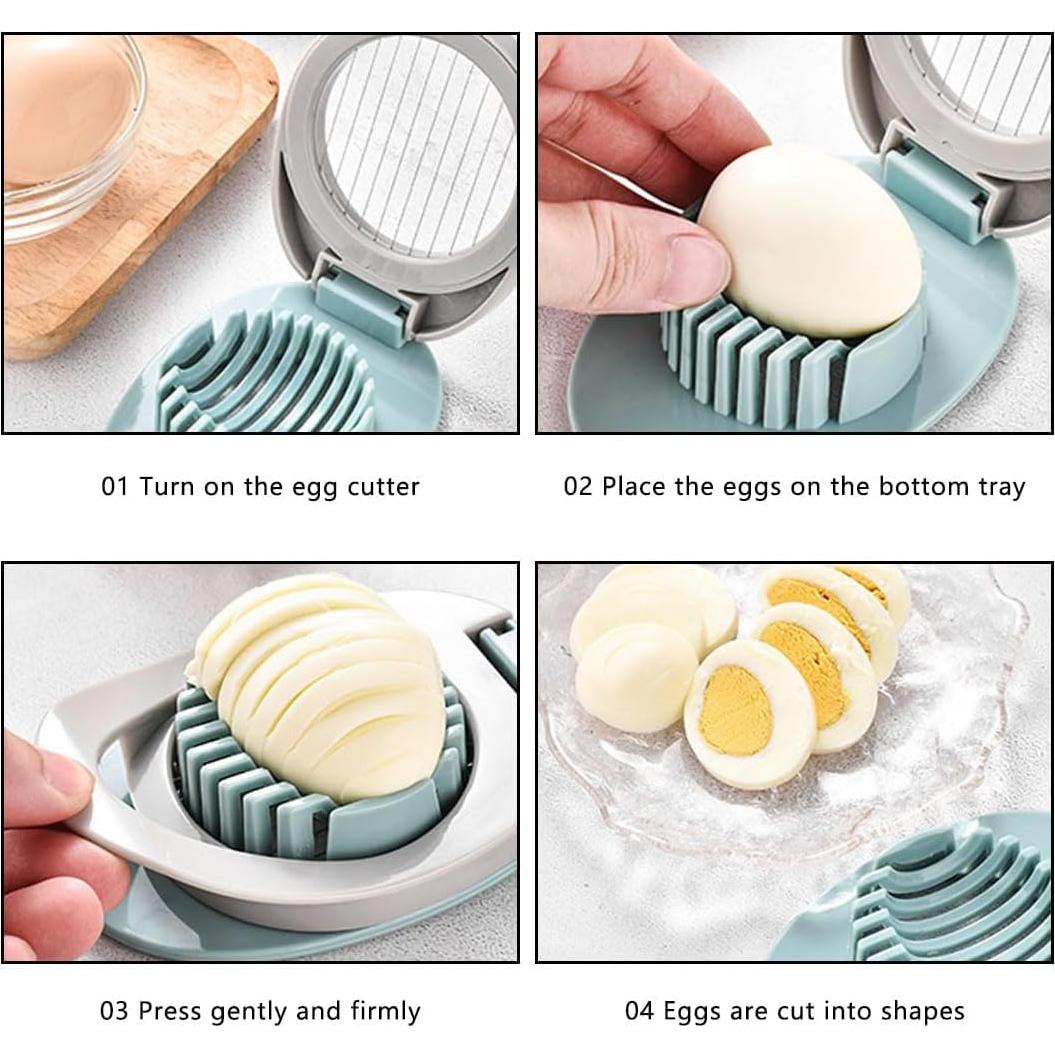 01 Turn on the egg cutter

02 Place the eggs on the bottom tray

03 Press gently and firmly

04 Eggs are cut into shapes