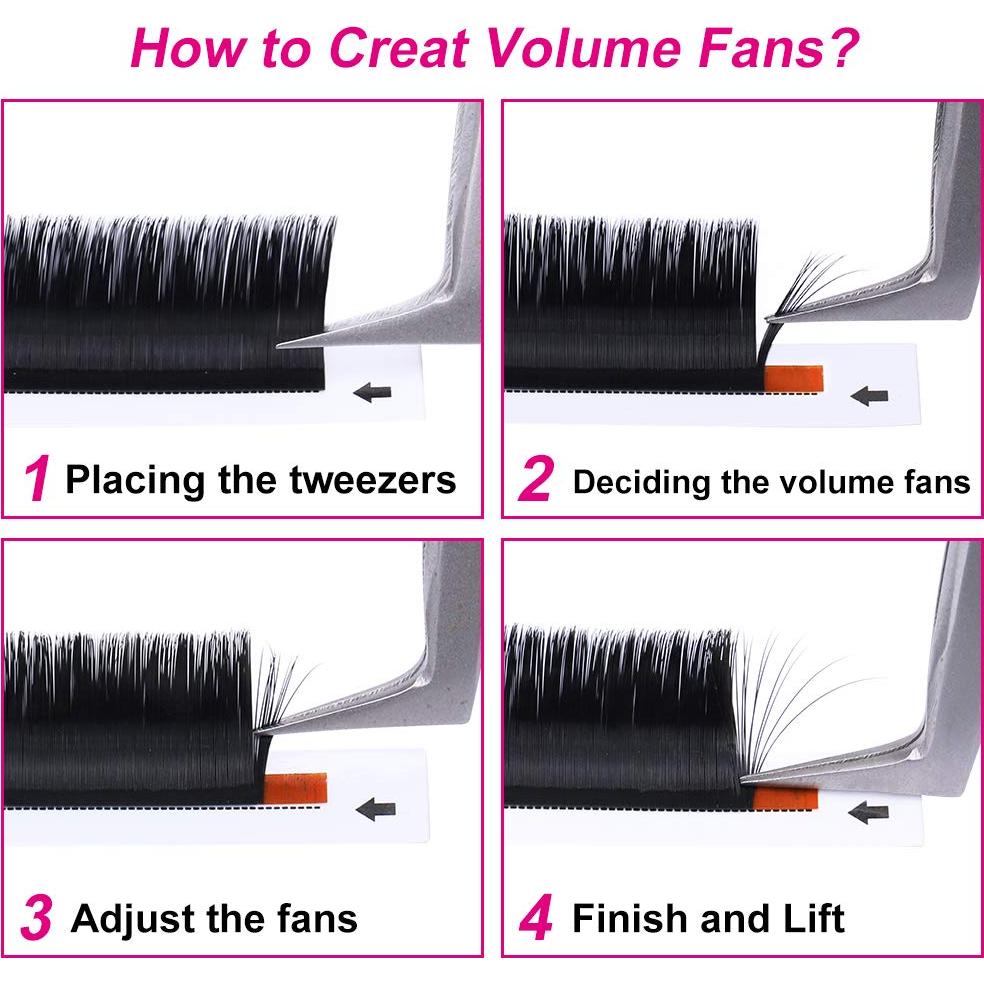 How to Creat Volume Fans?

1 Placing the tweezers

2 Deciding the volume fans

3 Adjust the fans

4 Finish and Lift