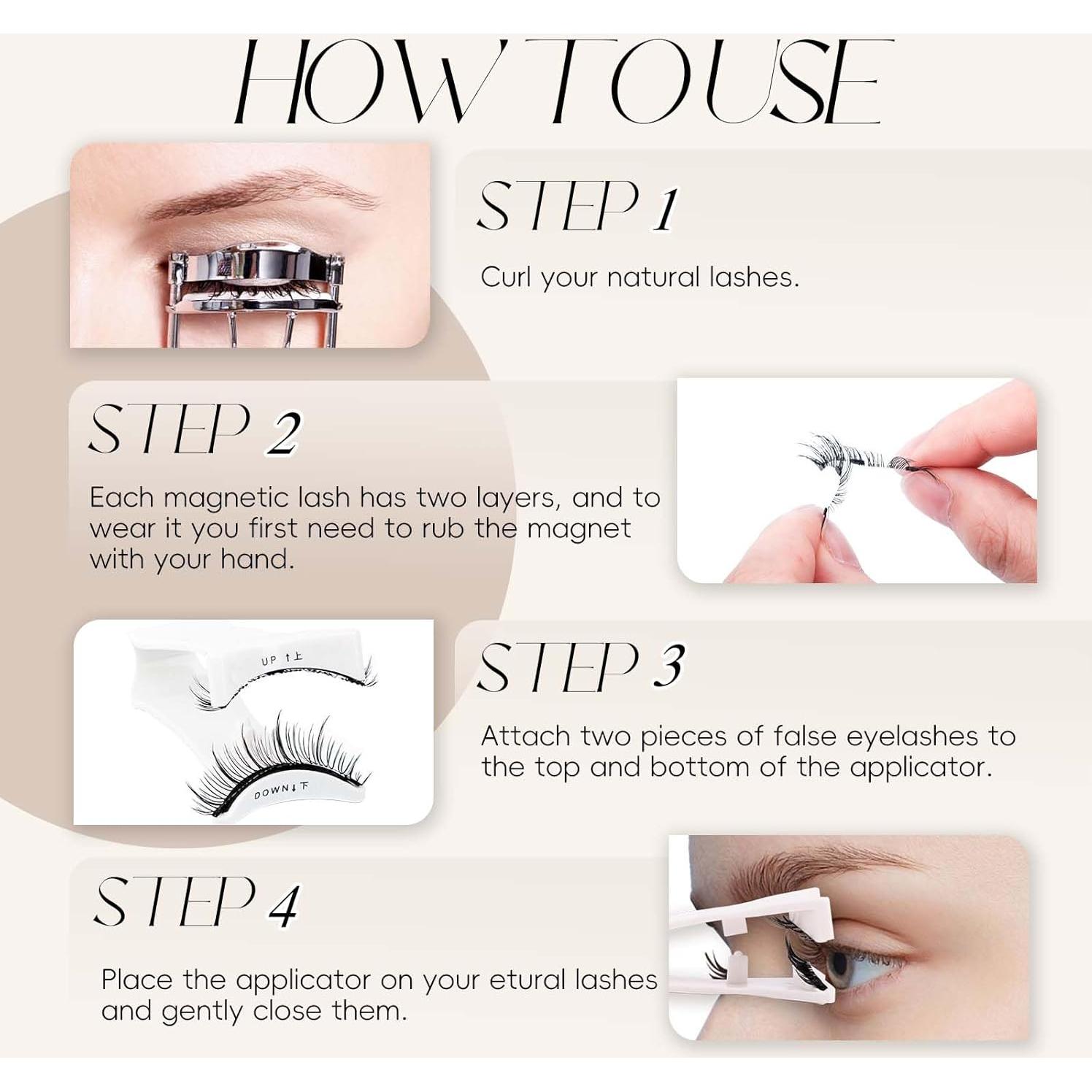 HOW TO USE

STEP 1

Curl your natural lashes.

STEP 2

Each magnetic lash has two layers, and to wear it you first need to rub the magnet with your hand.

UP ↑上

DOWN↓下

STEP 3

Attach two pieces of false eyelashes to the top and bottom of the applicator.

STEP 4

Place the applicator on your etural lashes and gently close them.