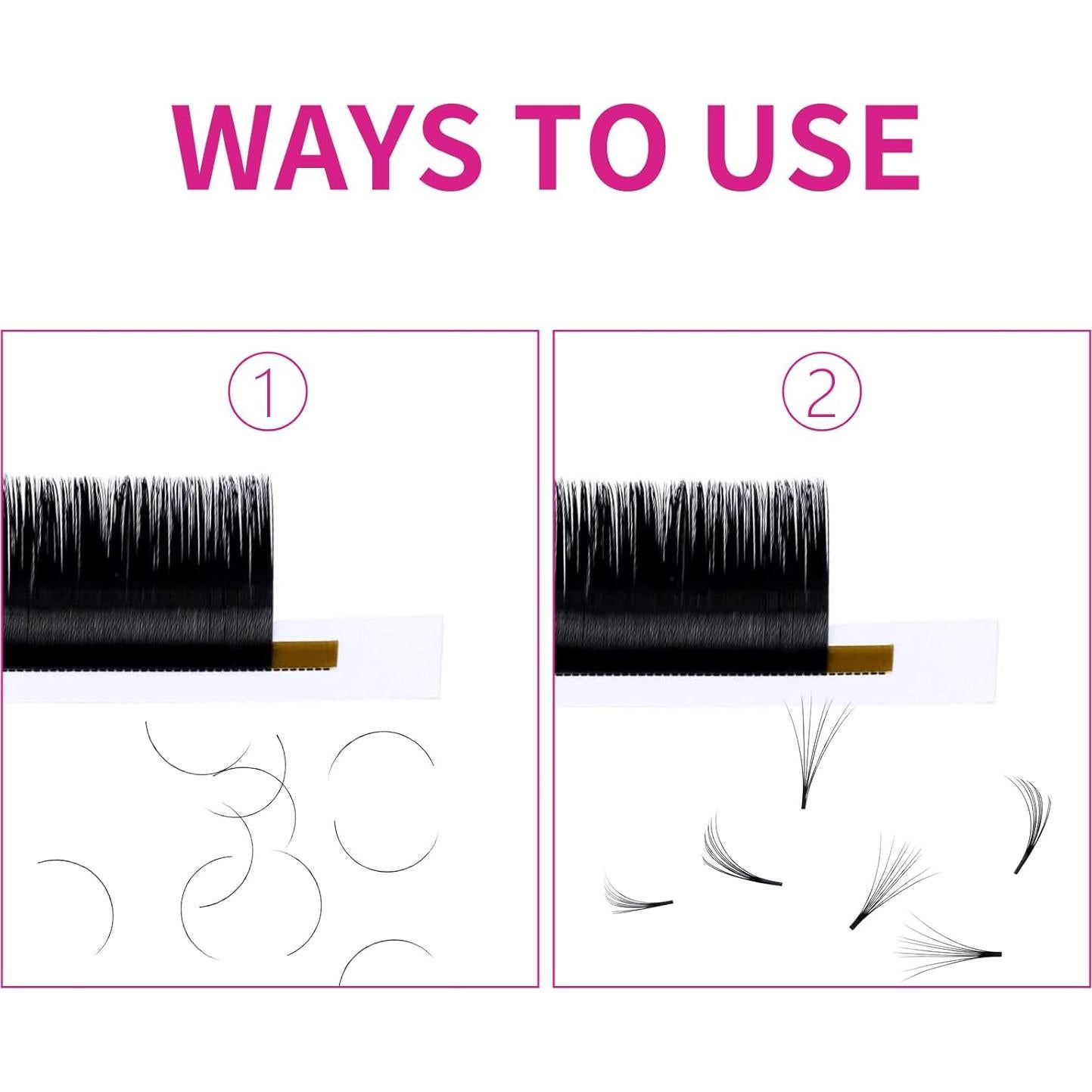 WAYS TO USE

①

②