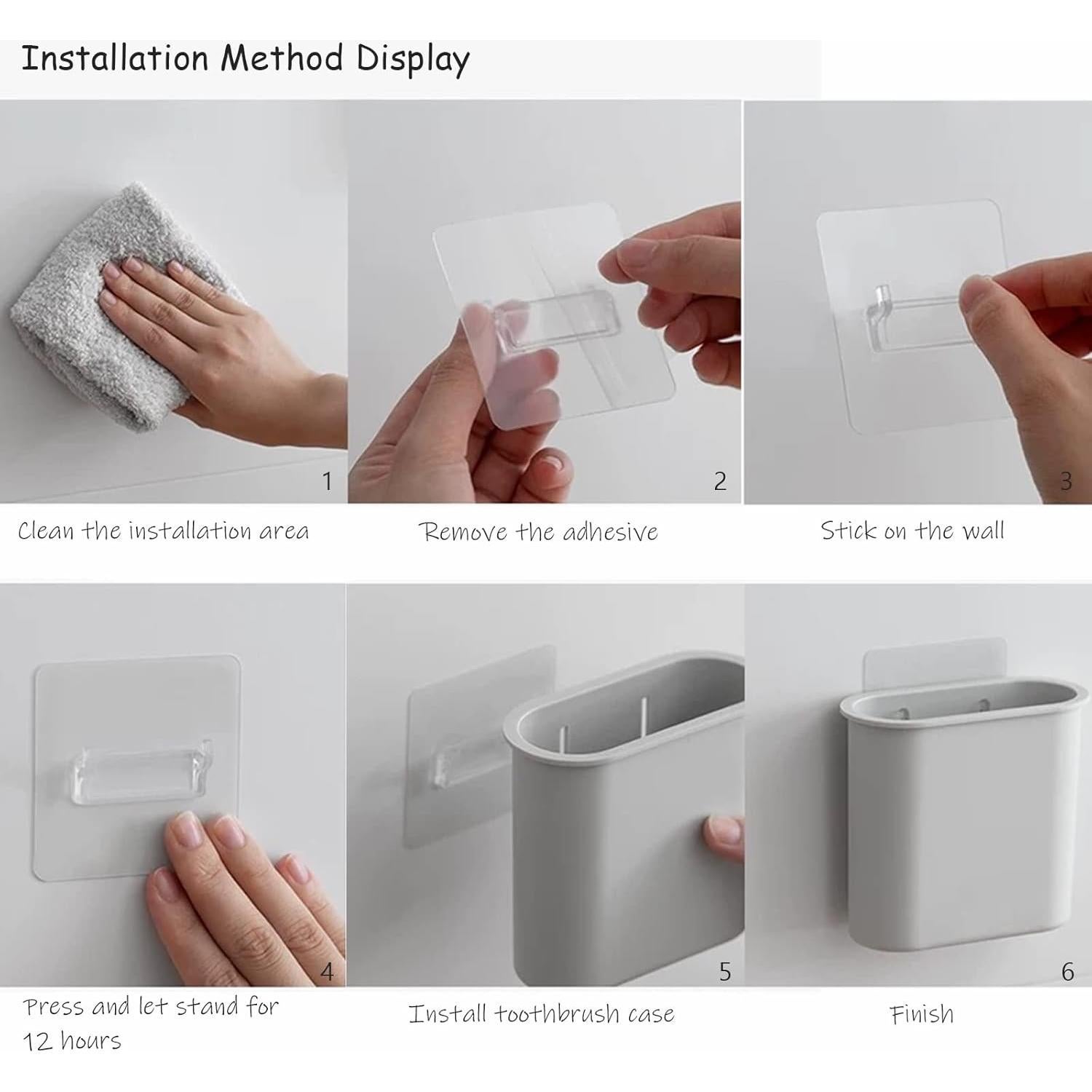 Installation Method Display

1

Clean the installation area

2

Remove the adhesive

3

Stick on the wall

4

Press and let stand for 12 hours

5

Install toothbrush case

6

Finish