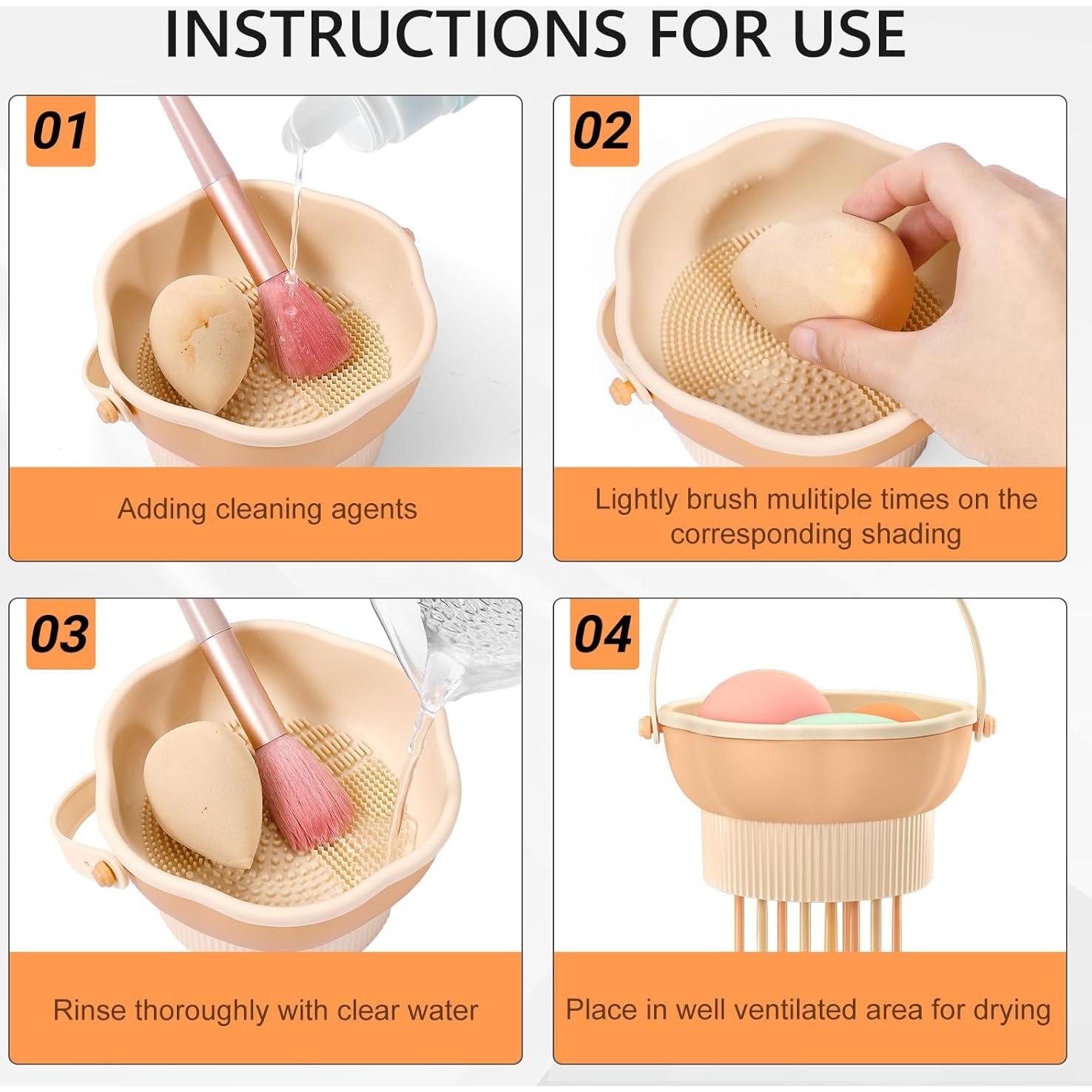 INSTRUCTIONS FOR USE

01

Adding cleaning agents

02

Lightly brush mulitiple times on the corresponding shading

03

Rinse thoroughly with clear water

04

Place in well ventilated area for drying