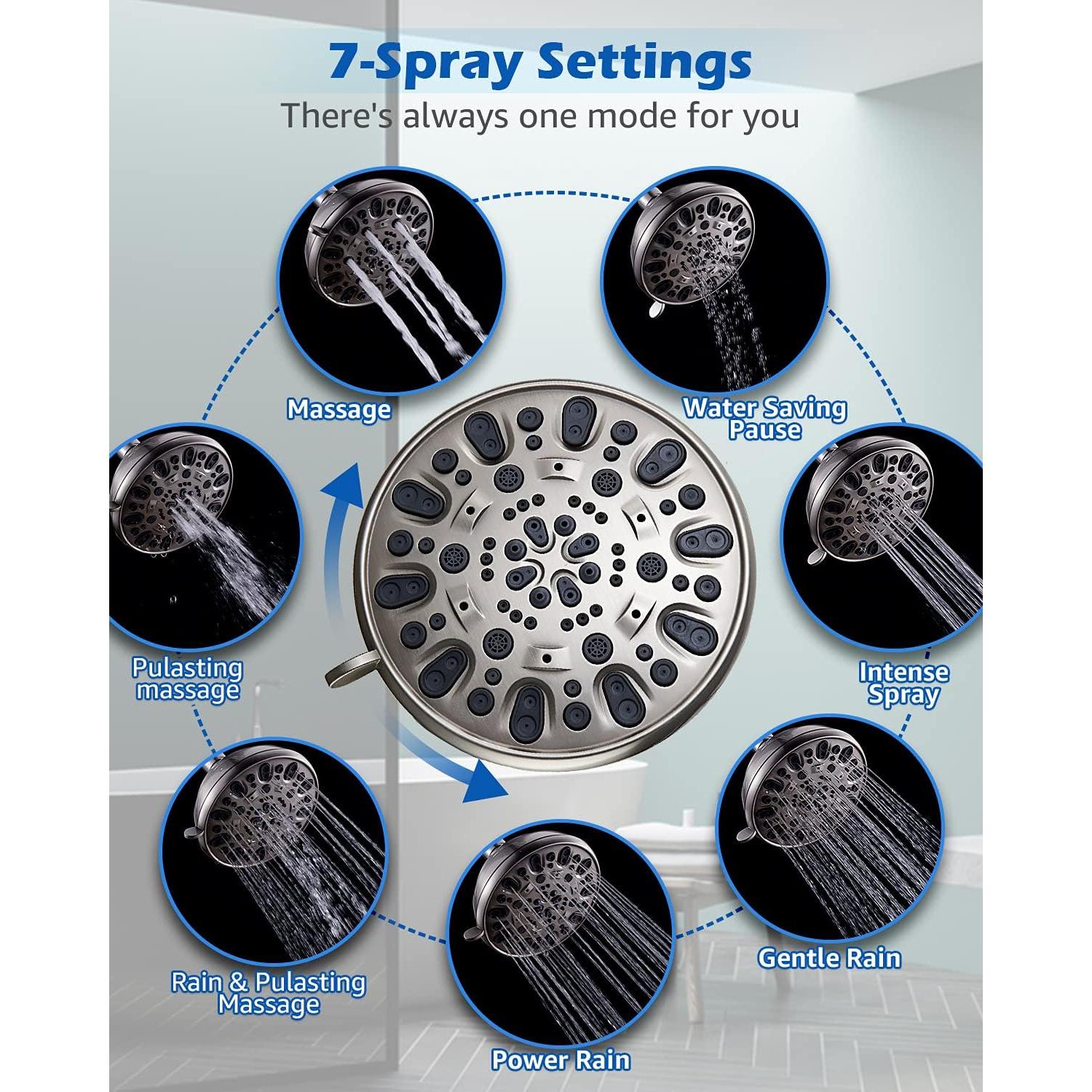 7-Spray Settings
There's always one mode for you

Massage

Water Saving Pause

Pulasting massage

Intense Spray

Rain & Pulasting Massage

Gentle Rain

Power Rain