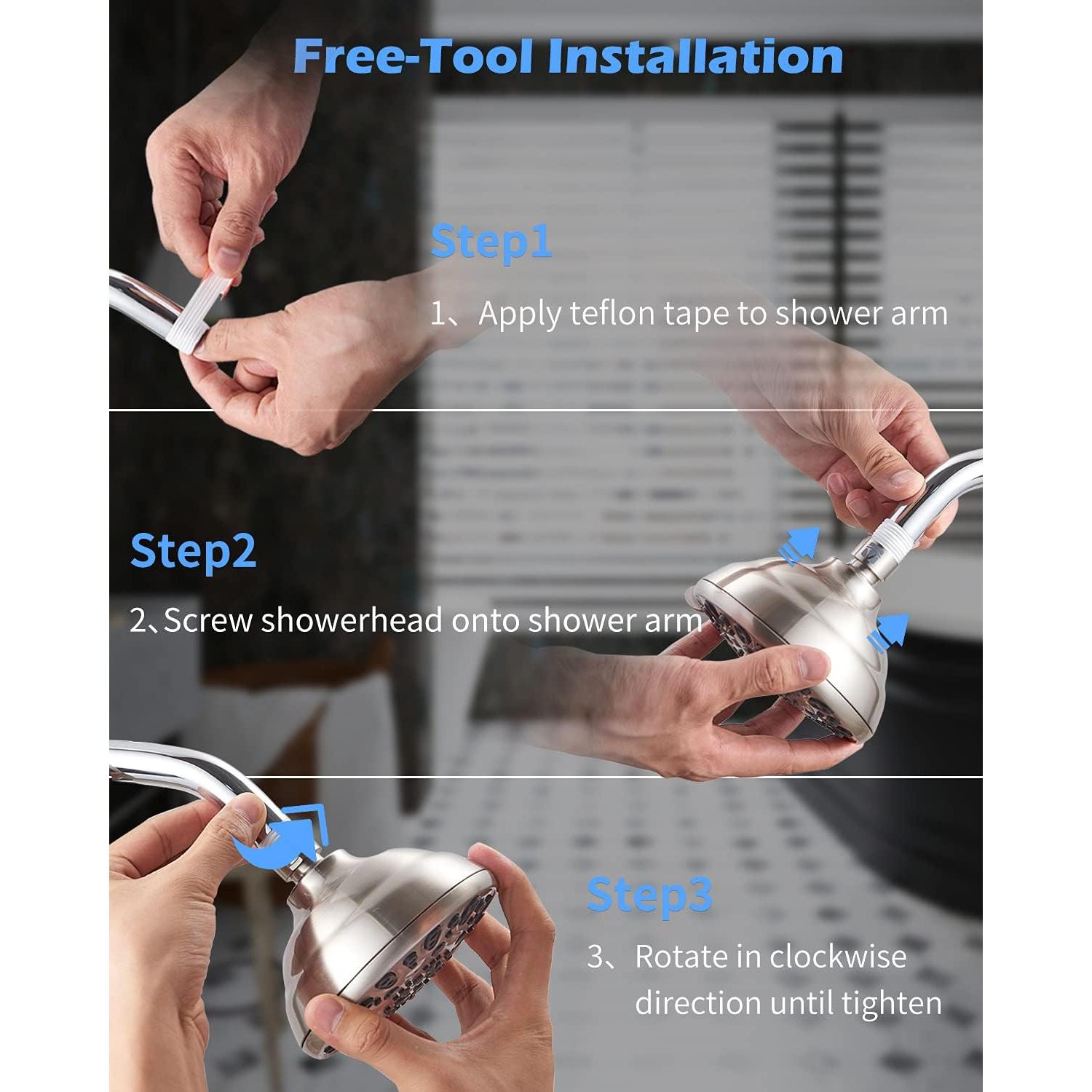 Free-Tool Installation

Step1

1、Apply teflon tape to shower arm

Step2

2、Screw showerhead onto shower arm

Step3

3、Rotate in clockwise direction until tighten