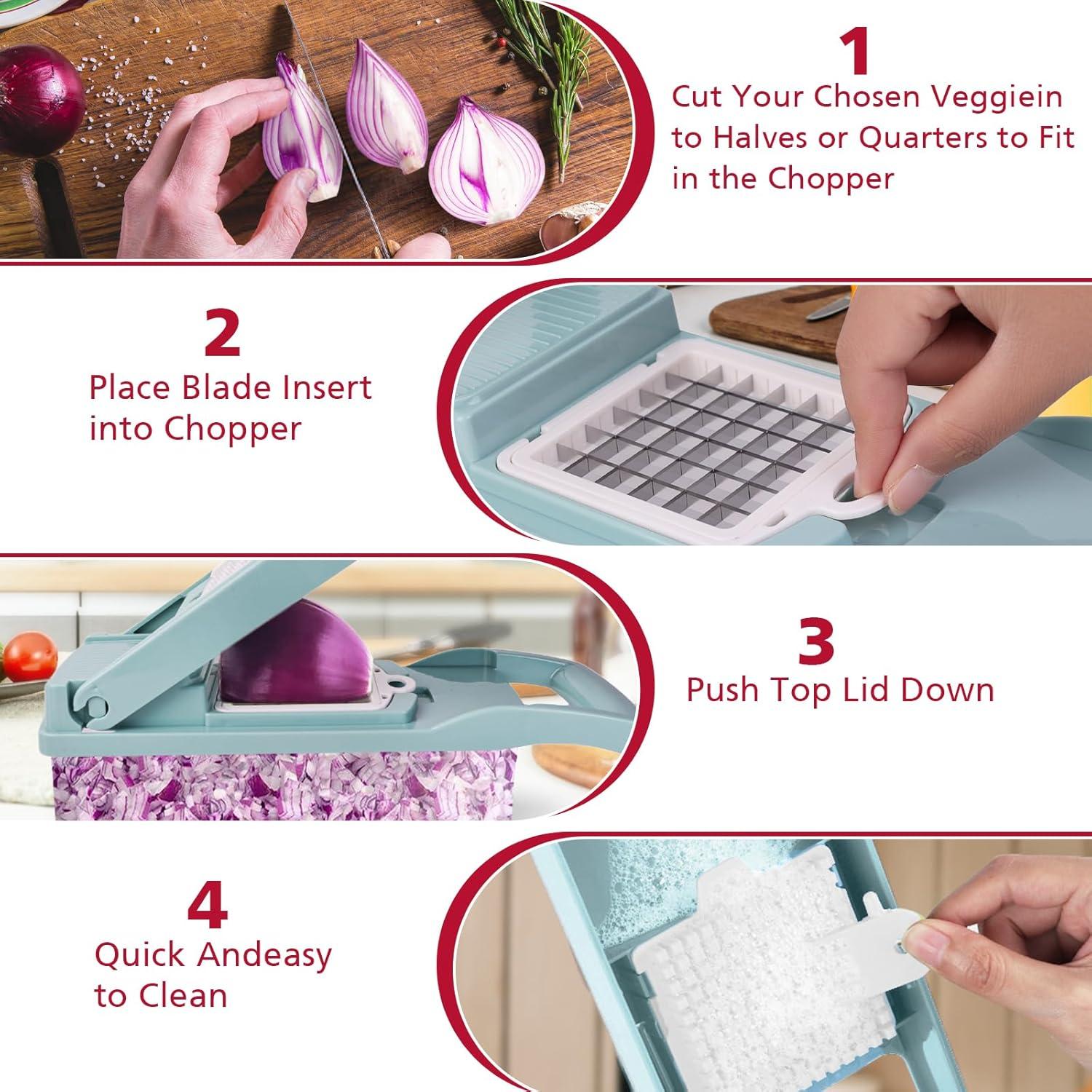 1
Cut Your Chosen Veggiein to Halves or Quarters to Fit in the Chopper

2
Place Blade Insert into Chopper

3
Push Top Lid Down

4
Quick Andeasy to Clean