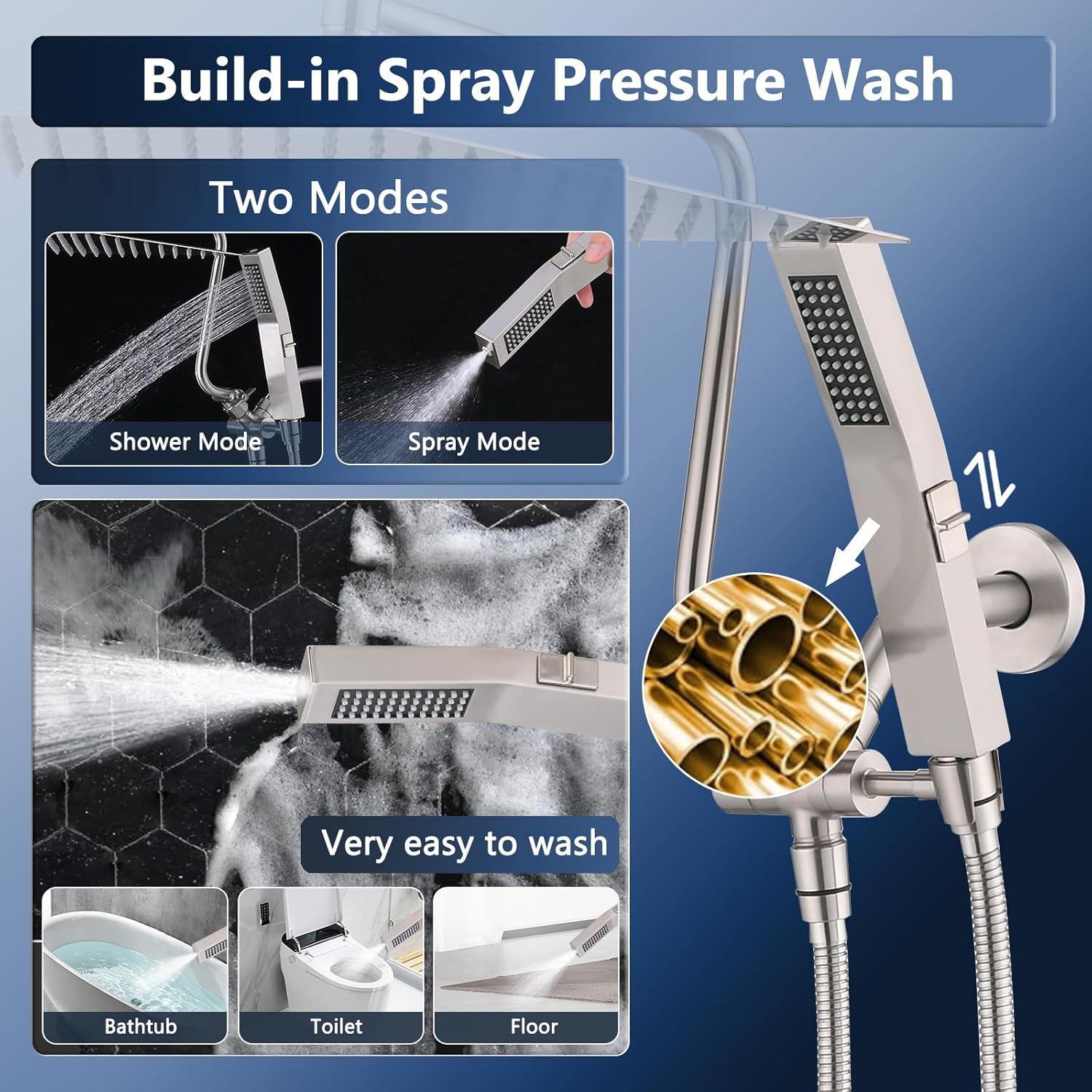 Build-in Spray Pressure Wash

Two Modes

Shower Mode

Spray Mode

Very easy to wash

Bathtub

Toilet

Floor