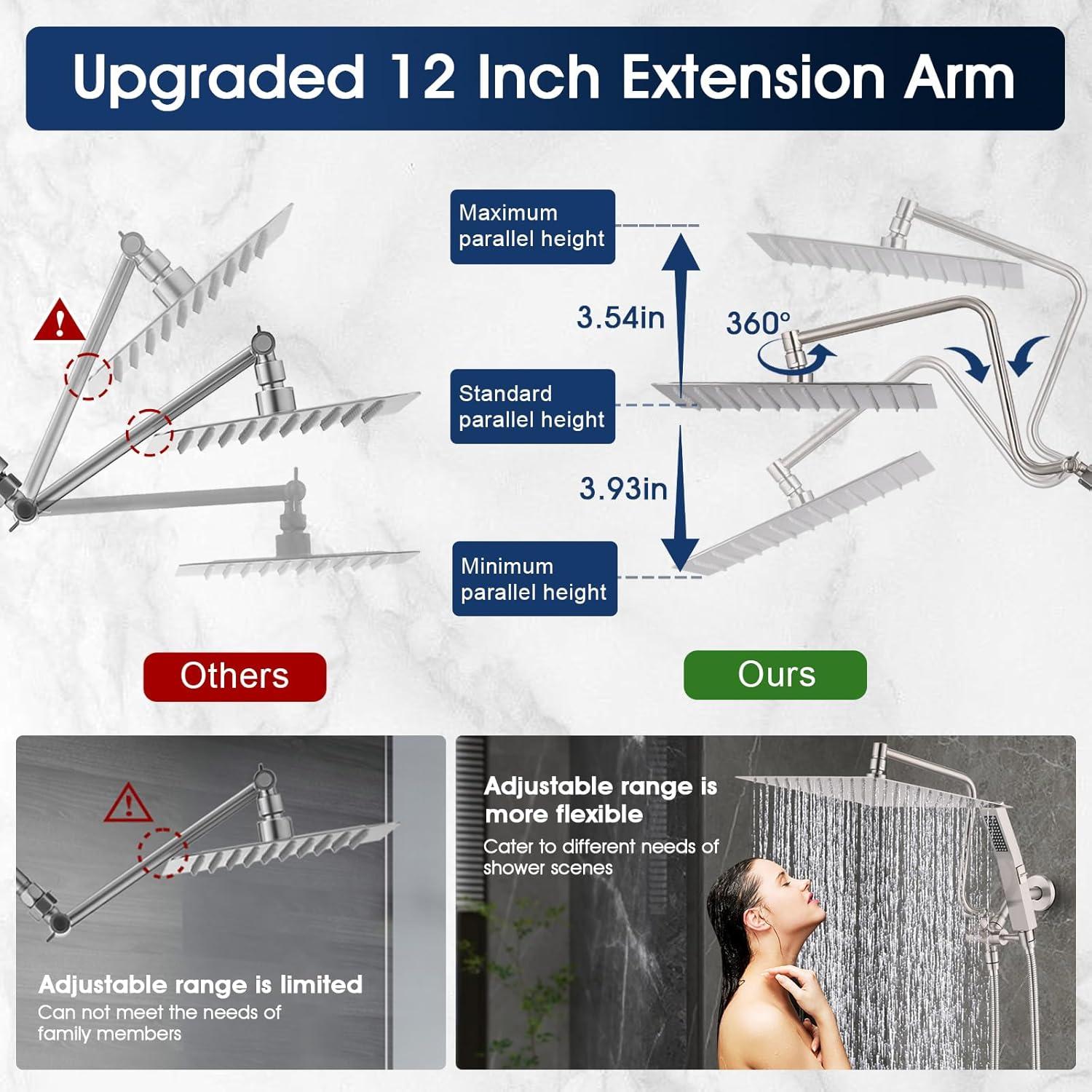 Upgraded 12 Inch Extension Arm

Maximum parallel height

3.54in

360°

Standard parallel height

3.93in

Minimum parallel height

Others

Ours

Adjustable range is limited
Can not meet the needs of family members

Adjustable range is more flexible
Cater to different needs of shower scenes