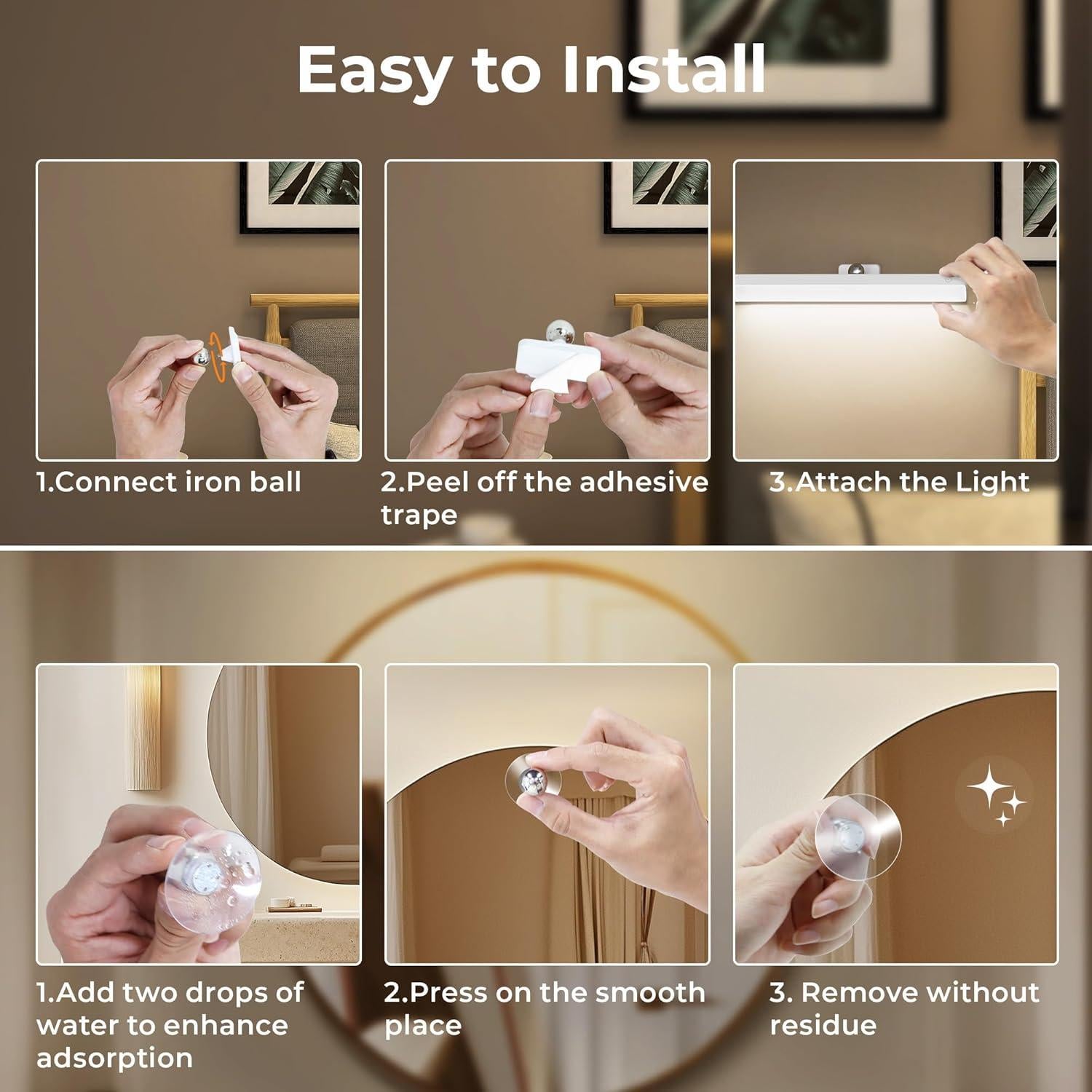 Easy to Install

1.Connect iron ball

2.Peel off the adhesive trape

3.Attach the Light

1.Add two drops of water to enhance adsorption

2.Press on the smooth place

3. Remove without residue