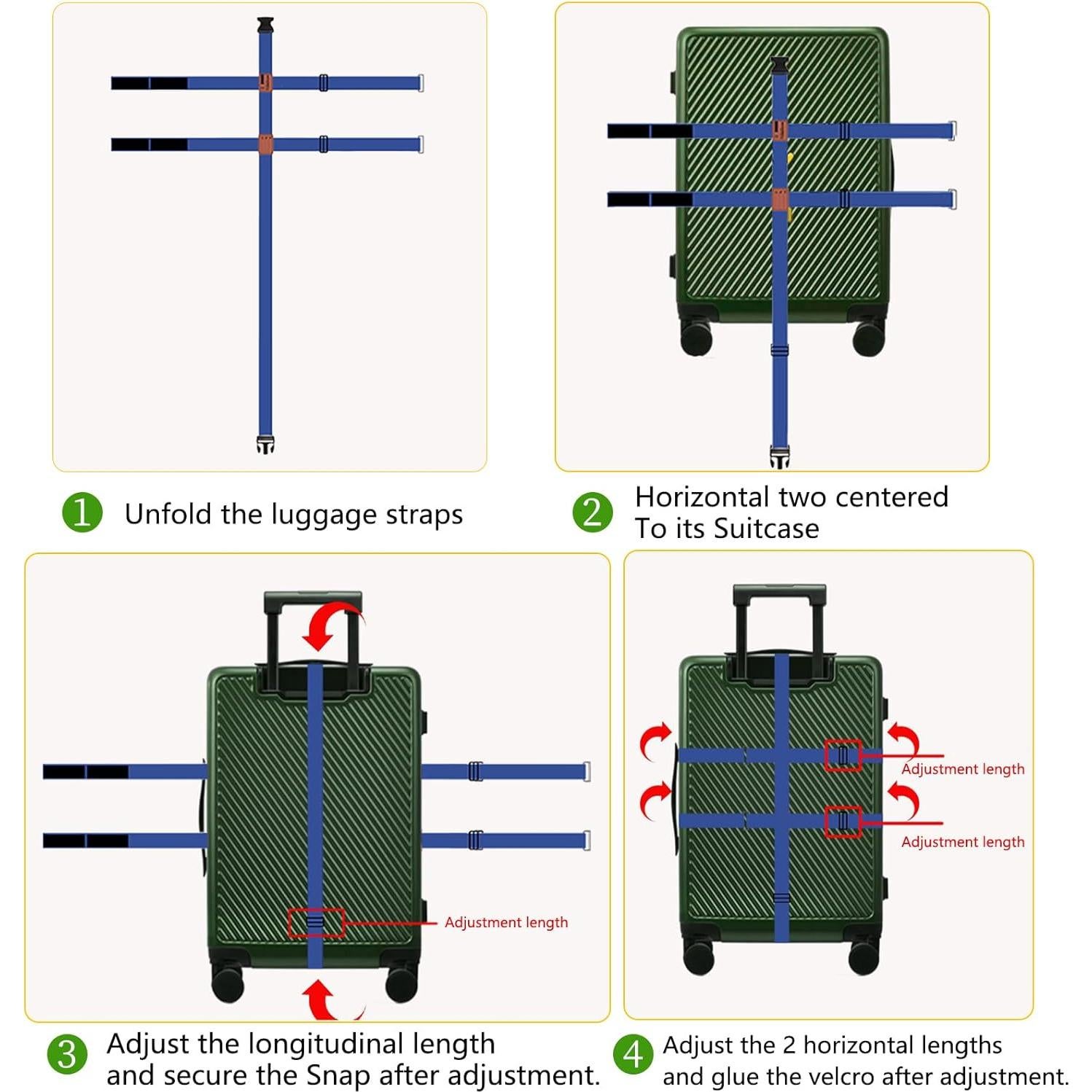 1 Unfold the luggage straps

2 Horizontal two centered
To its Suitcase

Adjustment length

3 Adjust the longitudinal length
and secure the Snap after adjustment.

Adjustment length

Adjustment length

4 Adjust the 2 horizontal lengths
and glue the velcro after adjustment.