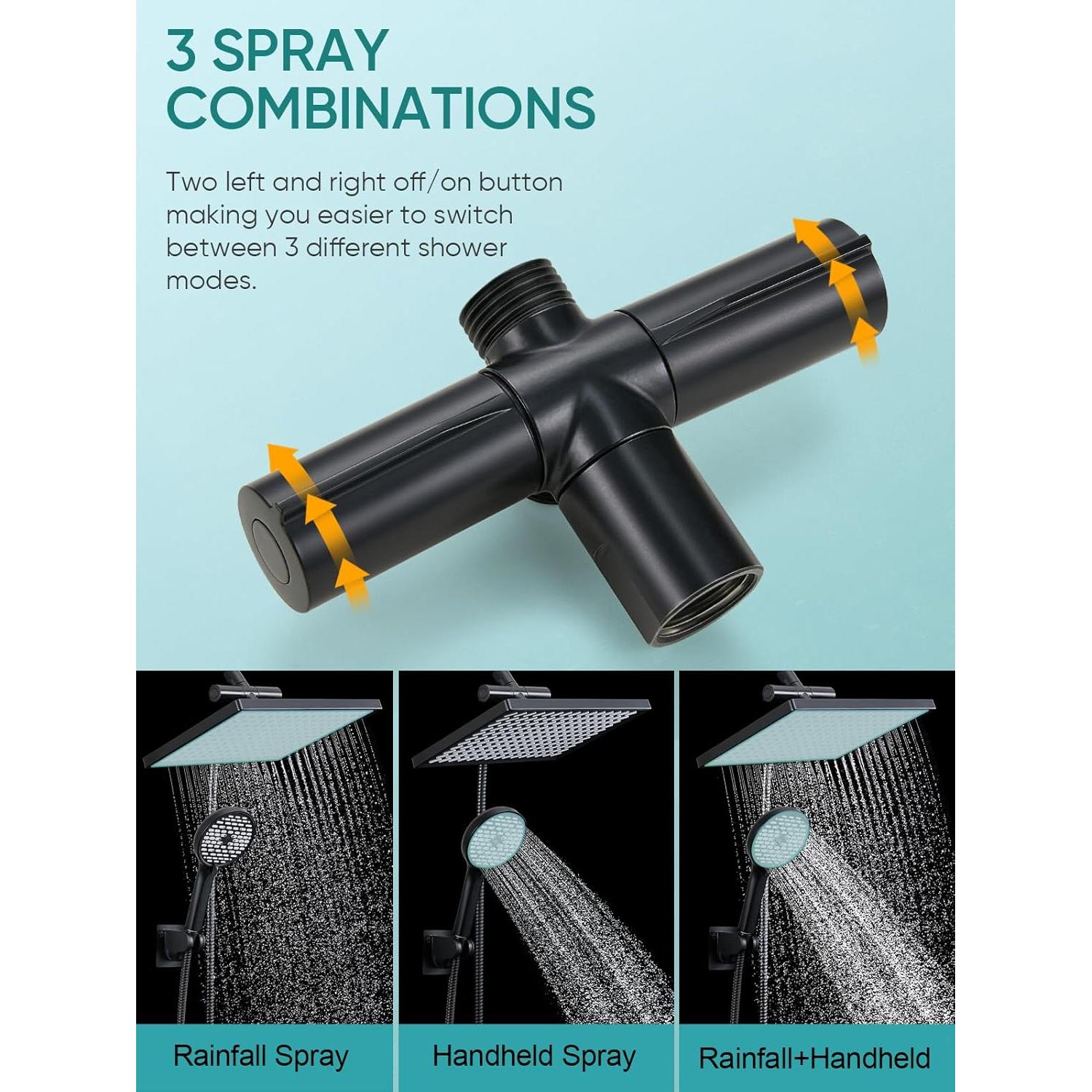 3 SPRAY COMBINATIONS

Two left and right off/on button making you easier to switch between 3 different shower modes.

Rainfall Spray

Handheld Spray

Rainfall+Handheld