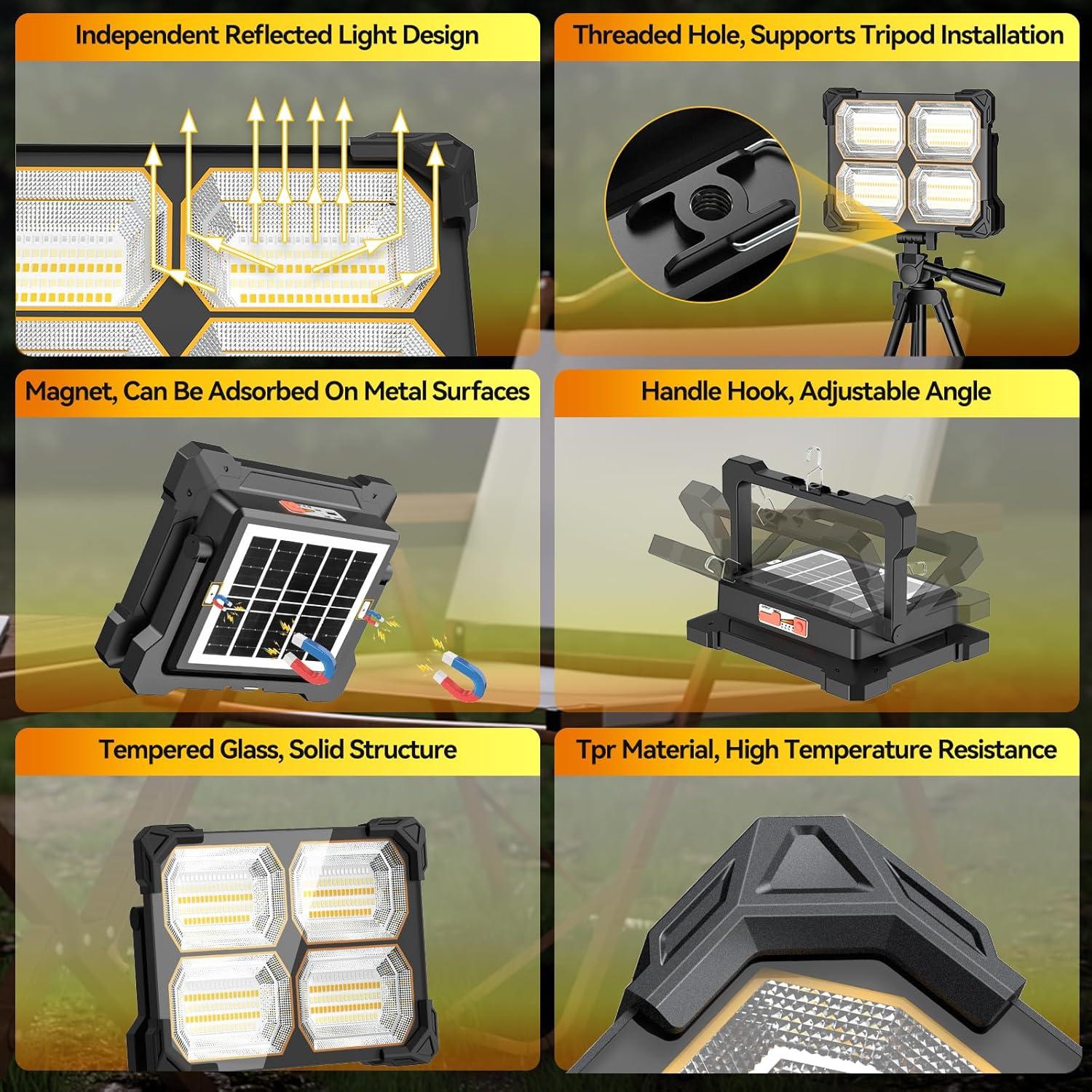 Independent Reflected Light Design

Threaded Hole, Supports Tripod Installation

Magnet, Can Be Adsorbed On Metal Surfaces

Handle Hook, Adjustable Angle

Tempered Glass, Solid Structure

Tpr Material, High Temperature Resistance