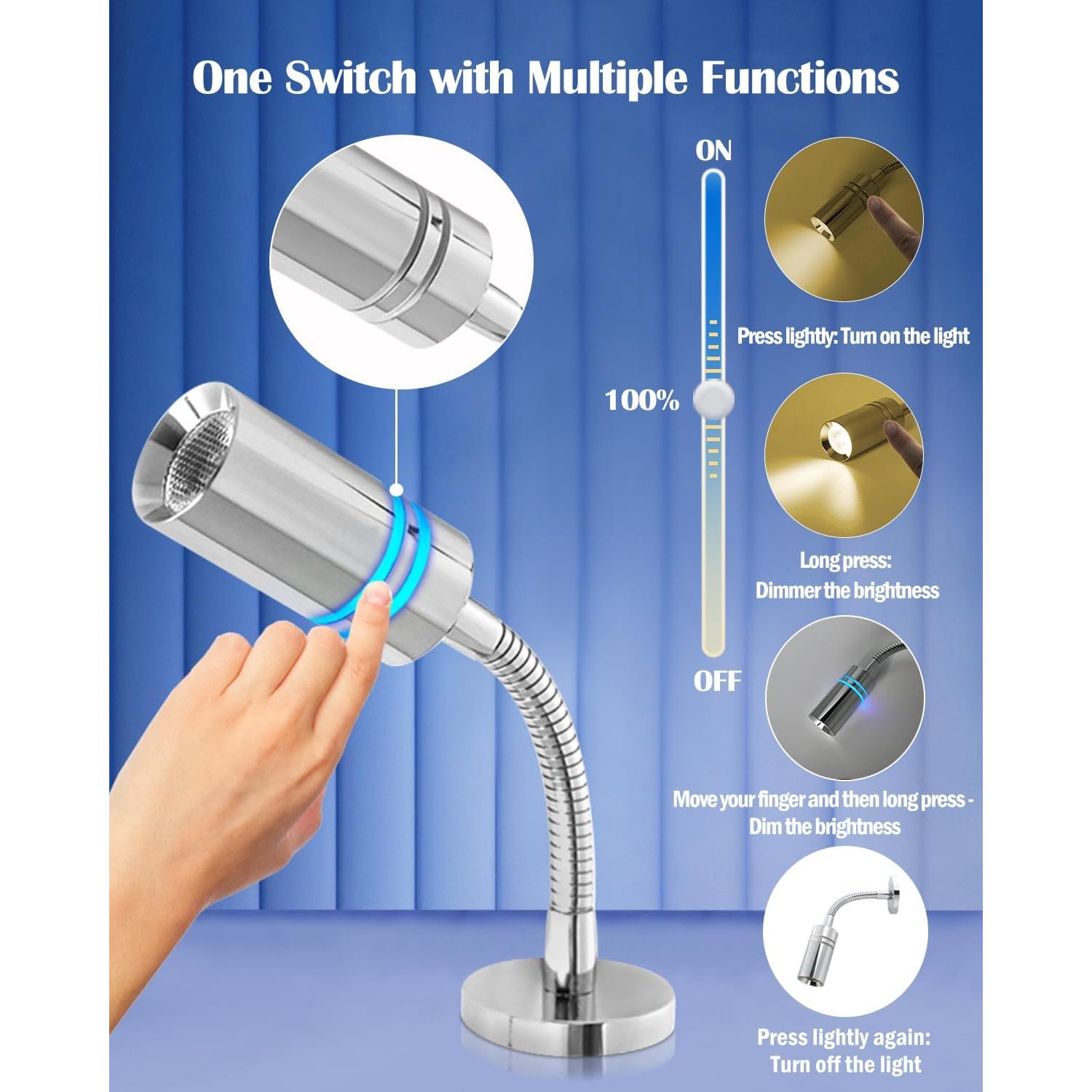 One Switch with Multiple Functions

ON

100%

OFF

Press lightly: Turn on the light

Long press:
Dimmer the brightness

Move your finger and then long press - Dim the brightness

Press lightly again:
Turn off the light