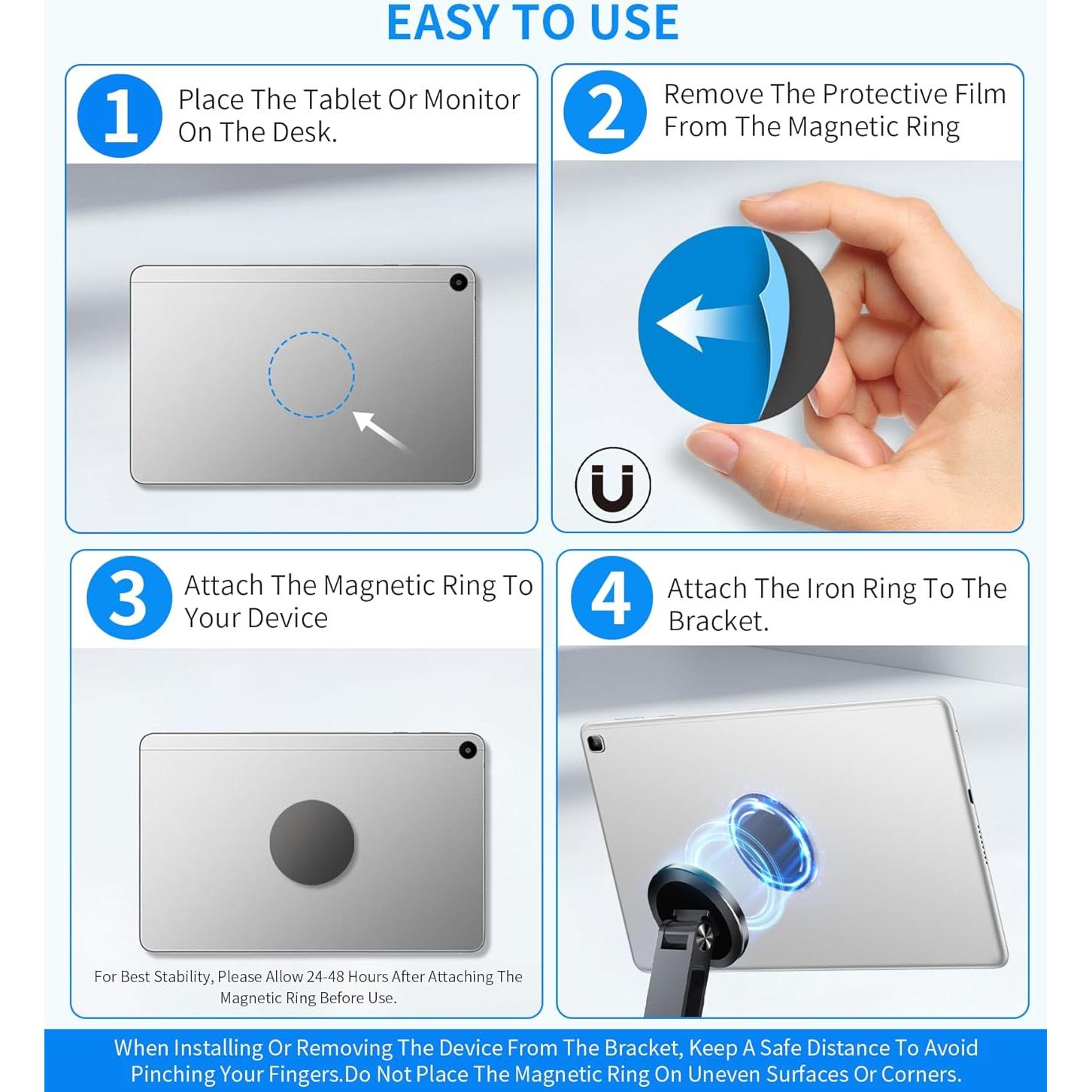 EASY TO USE

1 Place The Tablet Or Monitor On The Desk.

2 Remove The Protective Film From The Magnetic Ring

3 Attach The Magnetic Ring To Your Device

For Best Stability, Please Allow 24-48 Hours After Attaching The Magnetic Ring Before Use.

4 Attach The Iron Ring To The Bracket.

When Installing Or Removing The Device From The Bracket, Keep A Safe Distance To Avoid Pinching Your Fingers.Do Not Place The Magnetic Ring On Uneven Surfaces Or Corners.