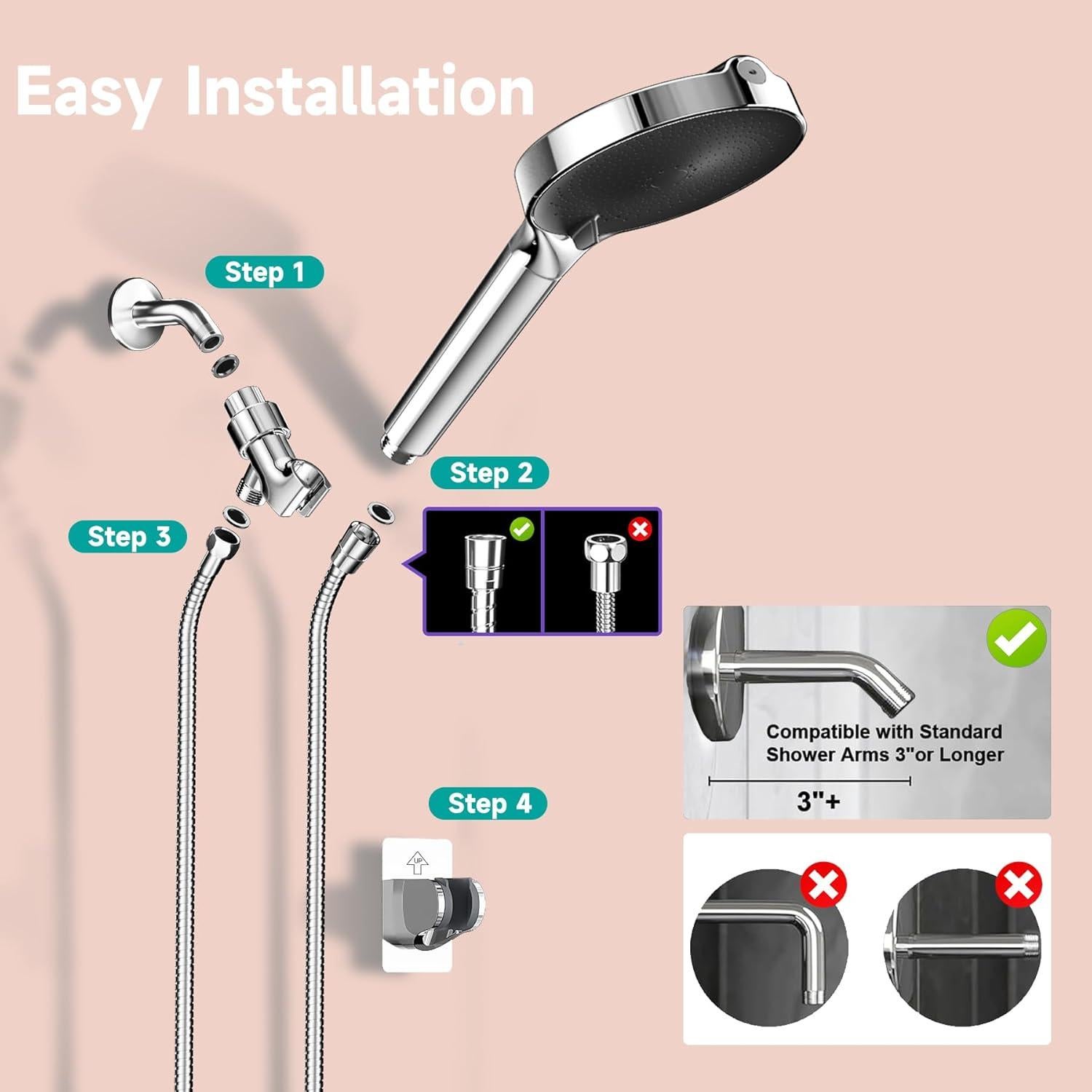 Easy Installation

Step 1

Step 2

Step 3

Compatible with Standard Shower Arms 3"or Longer

3"+

Step 4

UP