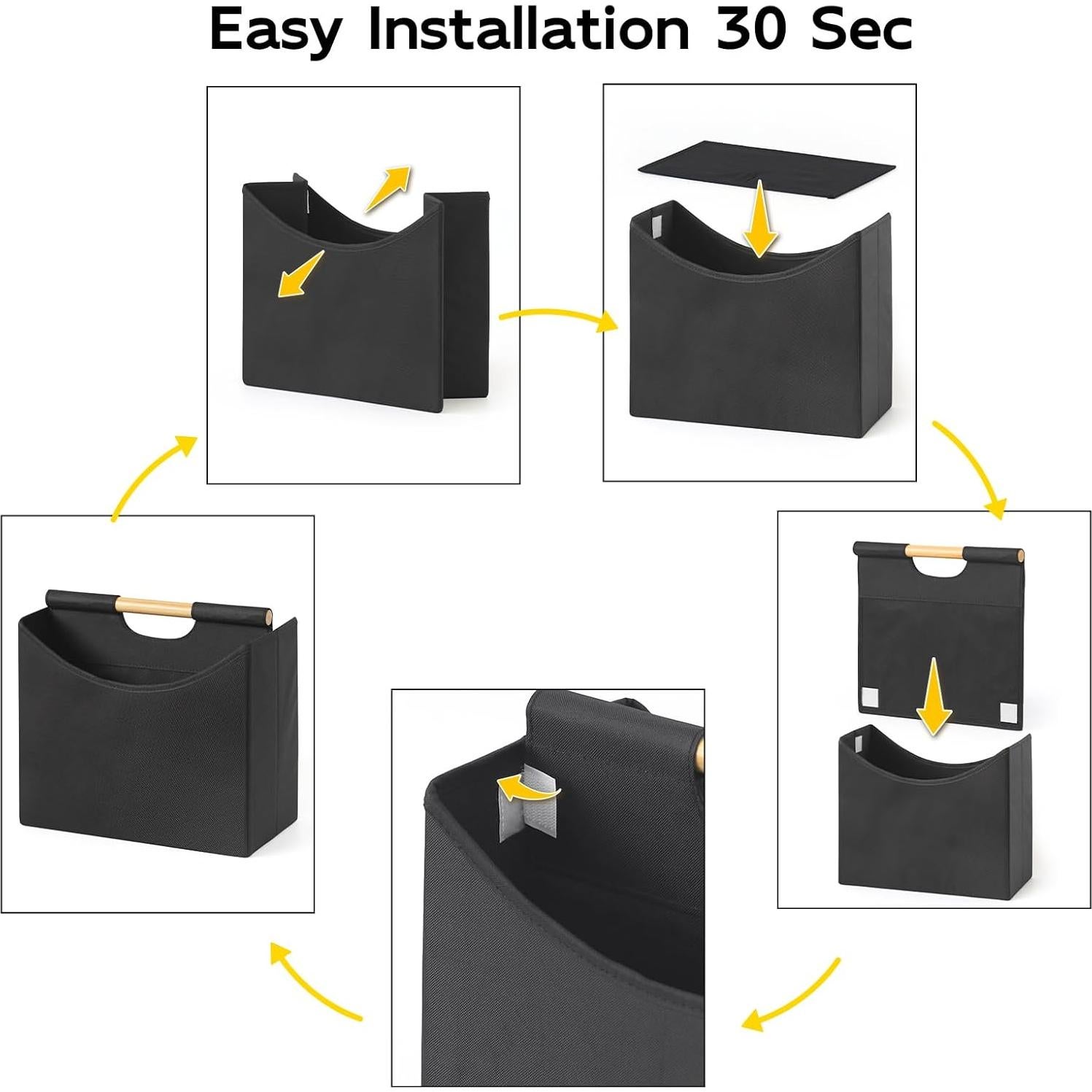 Easy Installation 30 Sec