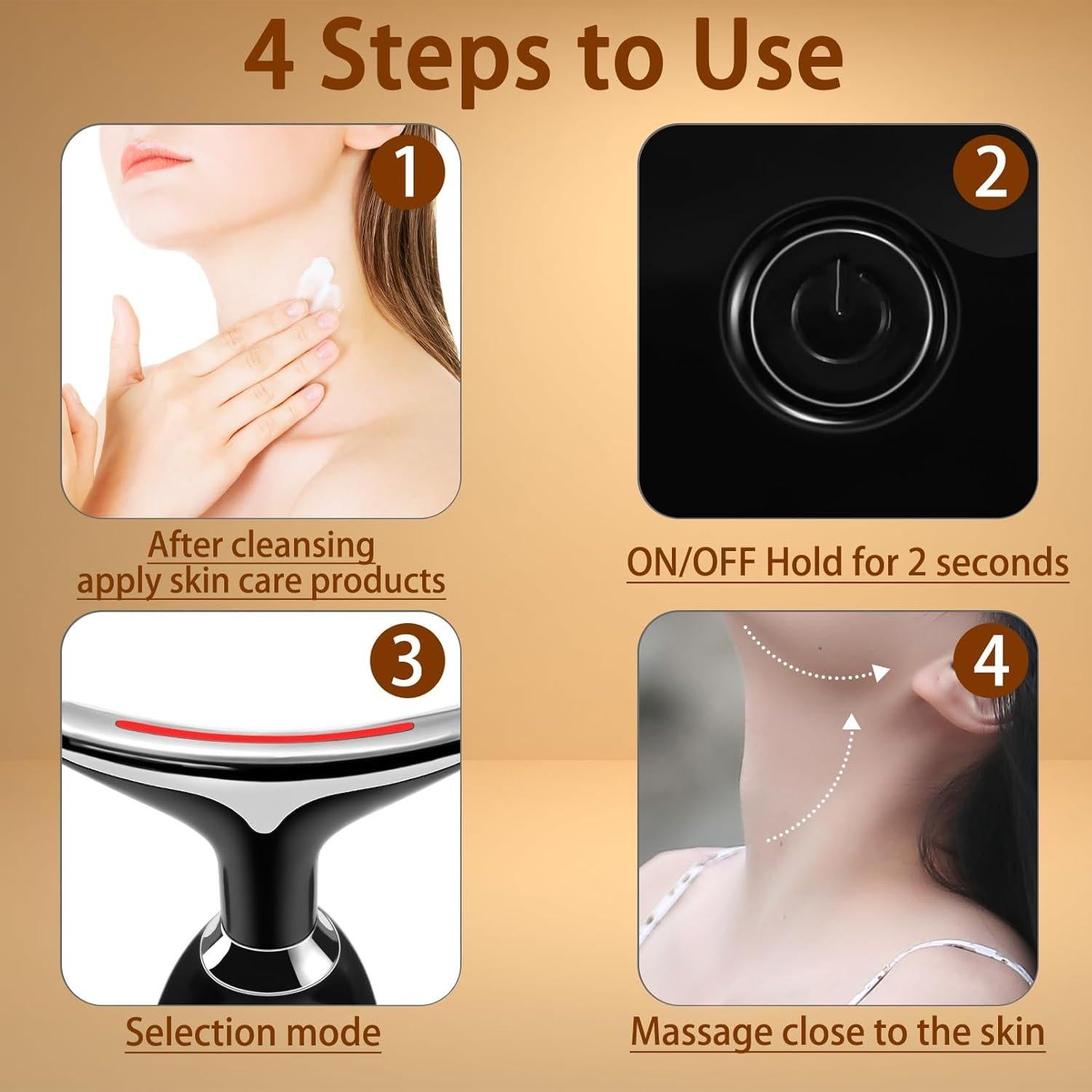 4 Steps to Use

1

After cleansing apply skin care products

2

ON/OFF Hold for 2 seconds

3

Selection mode

4

Massage close to the skin