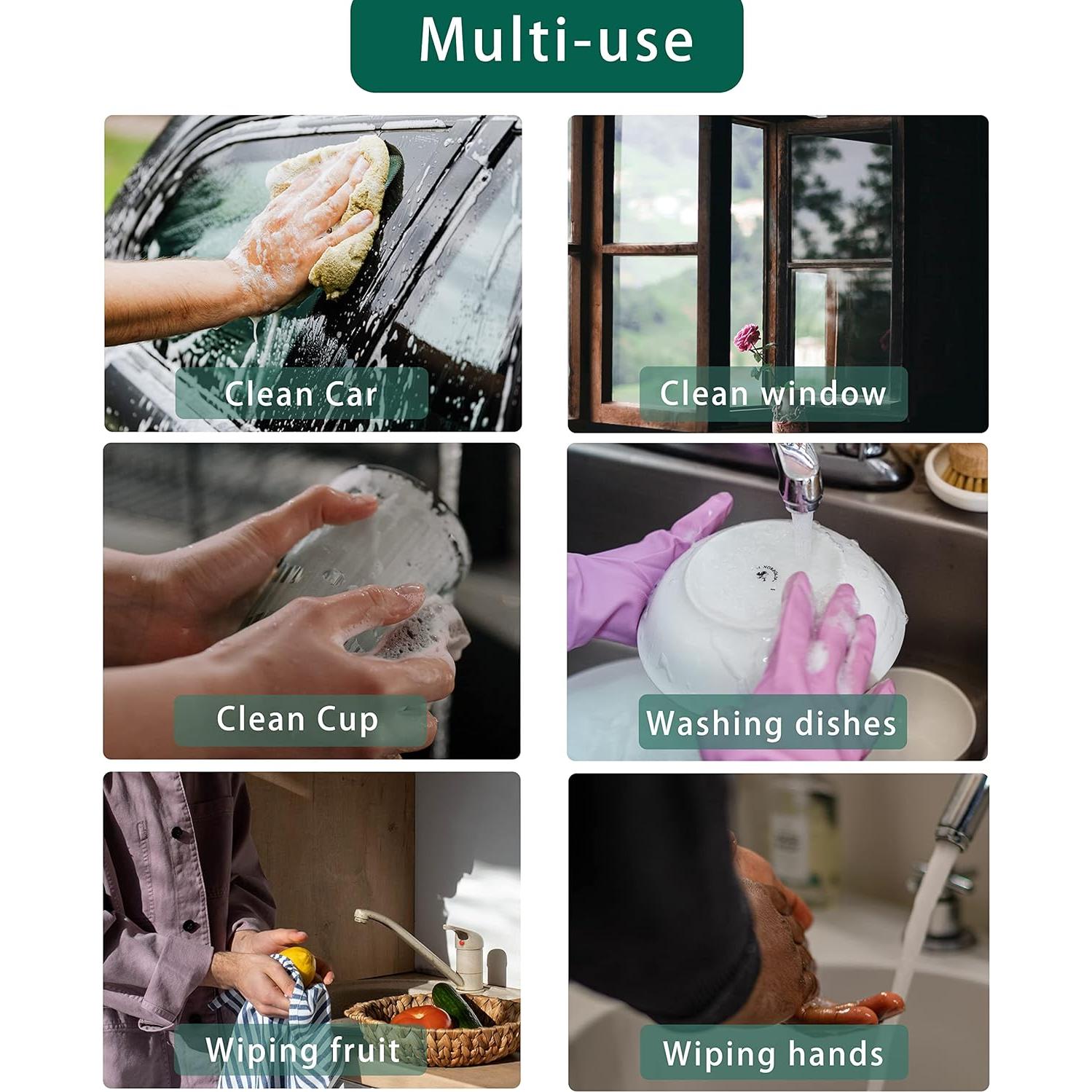 Multi-use

Clean Car

Clean window

Clean Cup

Washing dishes

Wiping fruit

Wiping hands