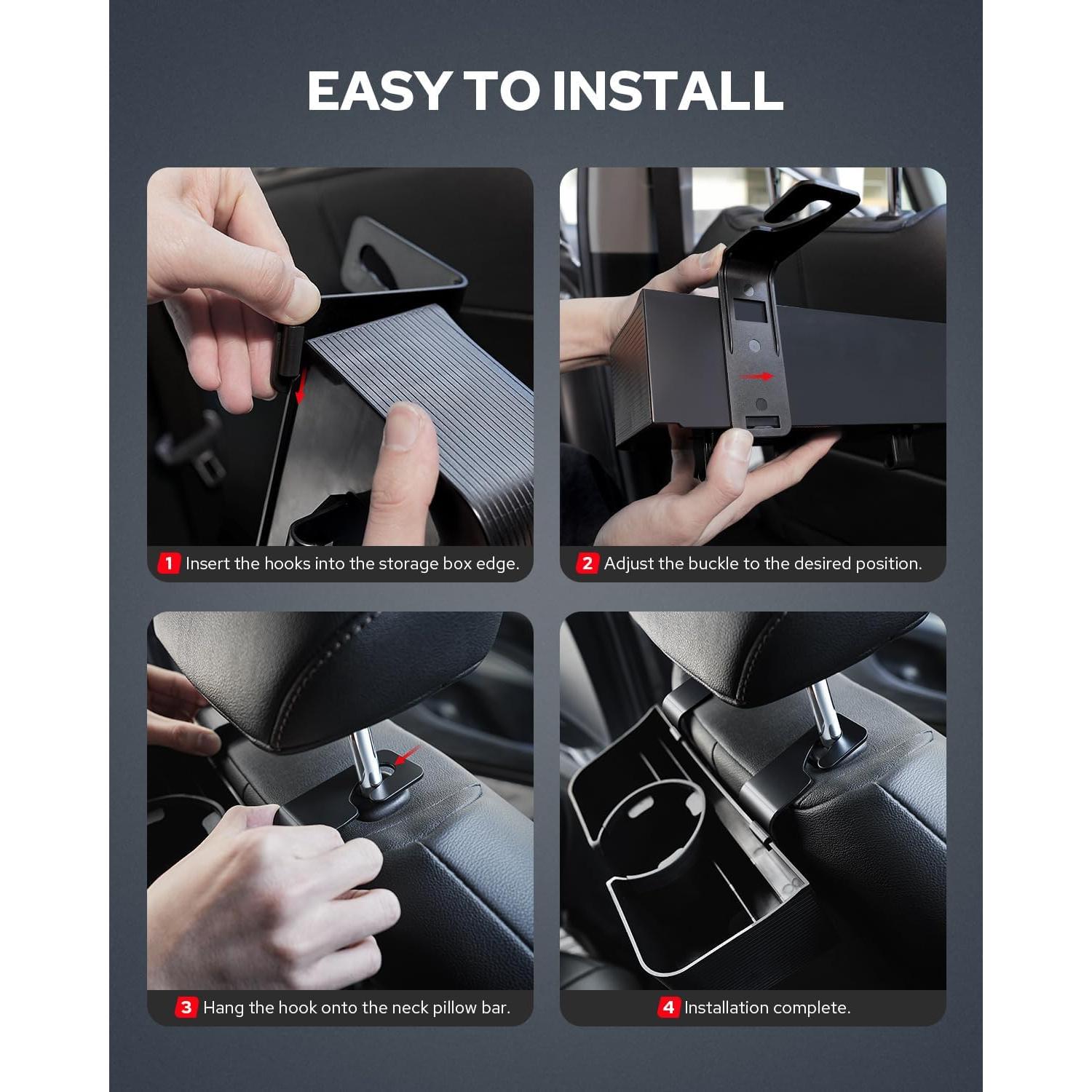 EASY TO INSTALL

1 Insert the hooks into the storage box edge.

2 Adjust the buckle to the desired position.

3 Hang the hook onto the neck pillow bar.

4 Installation complete.