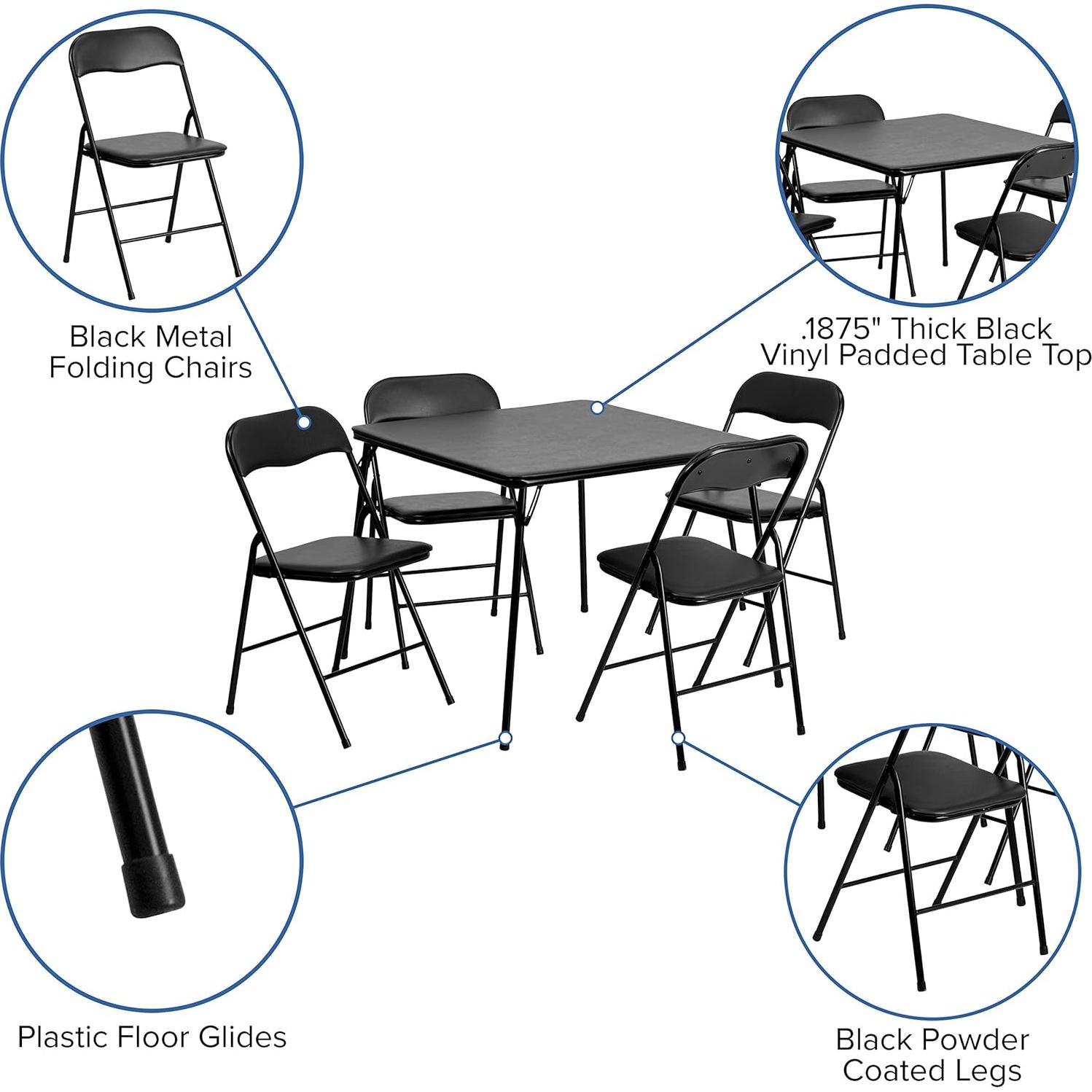 Black Metal Folding Chairs

.1875" Thick Black Vinyl Padded Table Top

Plastic Floor Glides

Black Powder Coated Legs