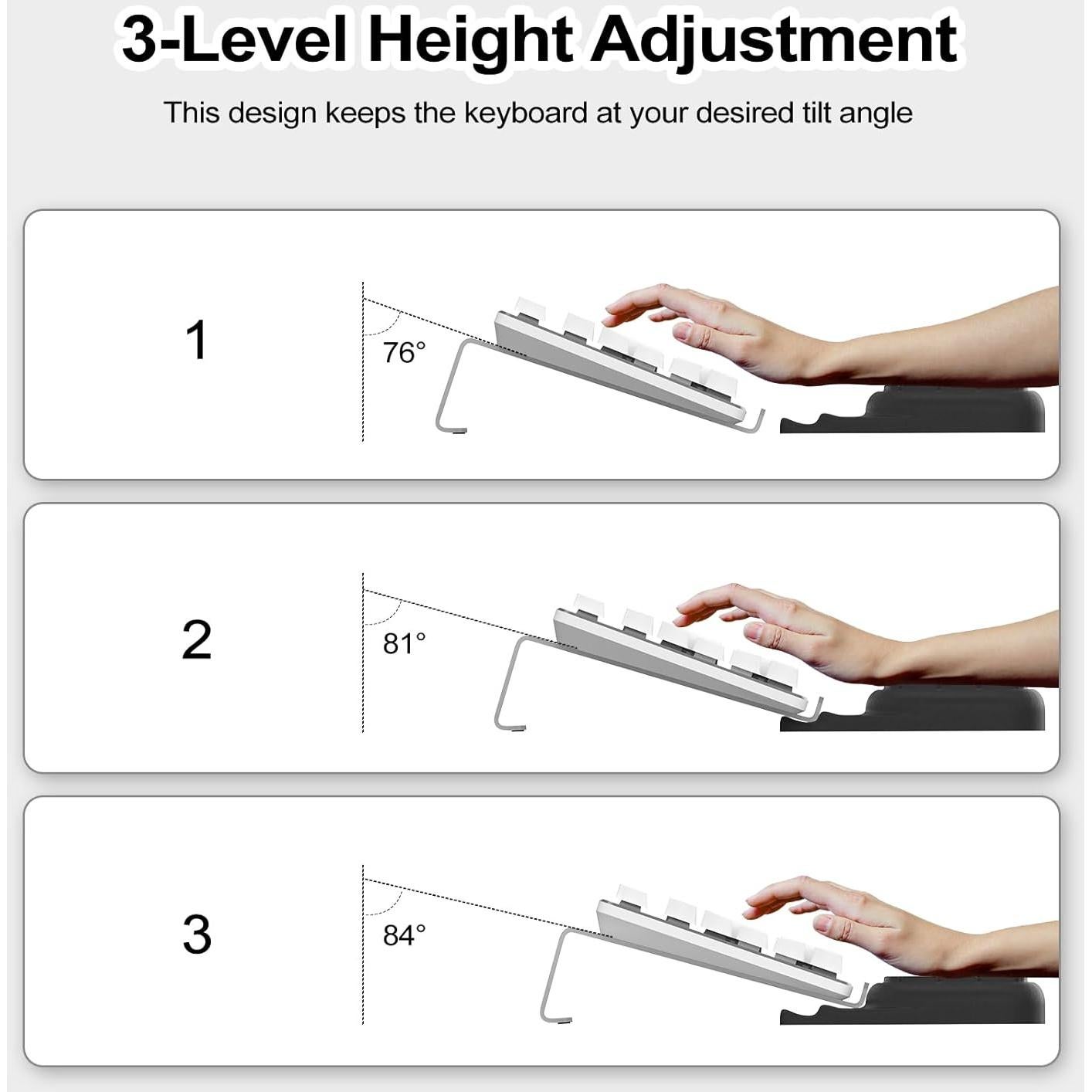 3-Level Height Adjustment

This design keeps the keyboard at your desired tilt angle

1

76°

2

81°

3

84°