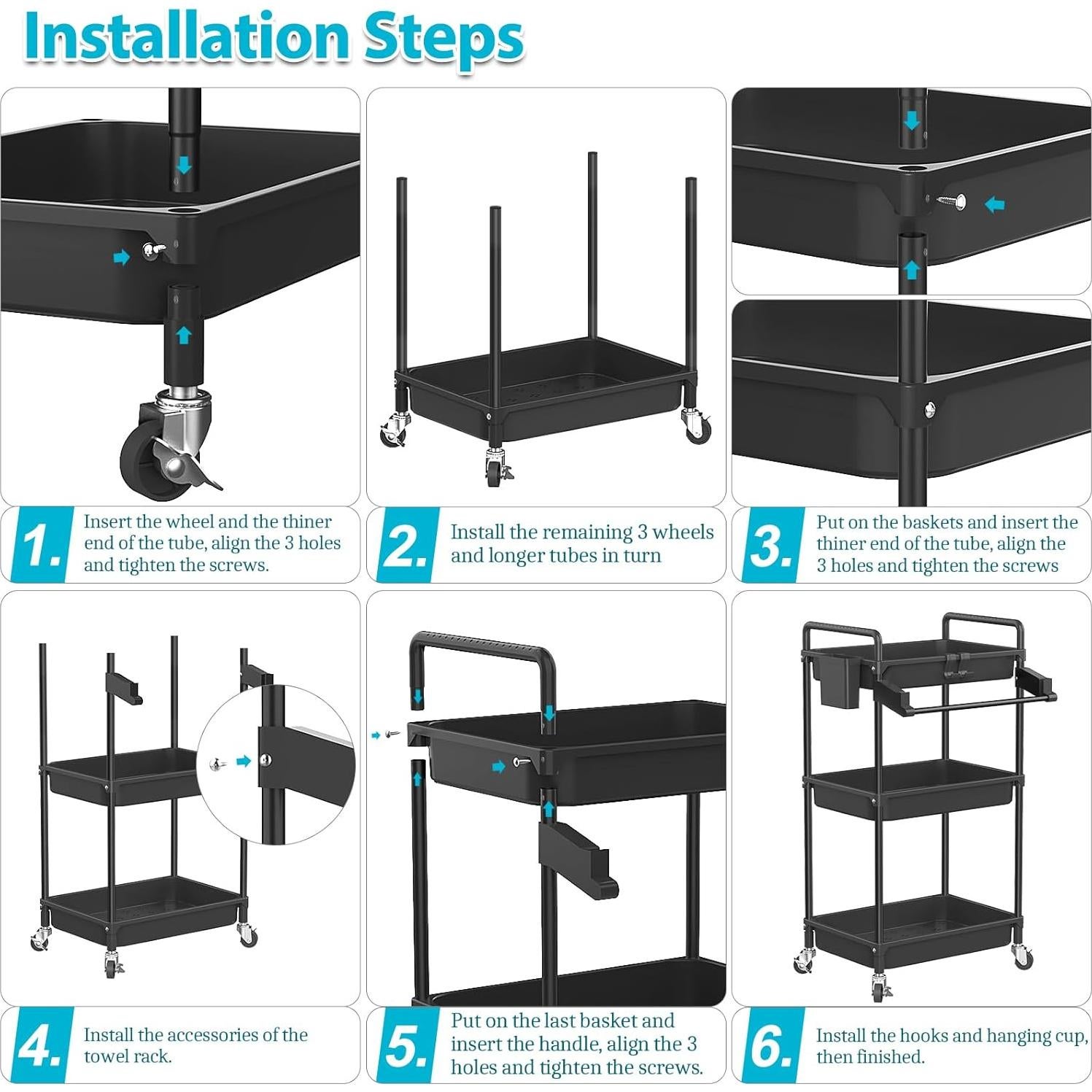 Installation Steps

1. Insert the wheel and the thiner end of the tube, align the 3 holes and tighten the screws.

2. Install the remaining 3 wheels and longer tubes in turn

3. Put on the baskets and insert the thiner end of the tube, align the 3 holes and tighten the screws

4. Install the accessories of the towel rack.

5. Put on the last basket and insert the handle, align the 3 holes and tighten the screws.

6. Install the hooks and hanging cup, then finished.